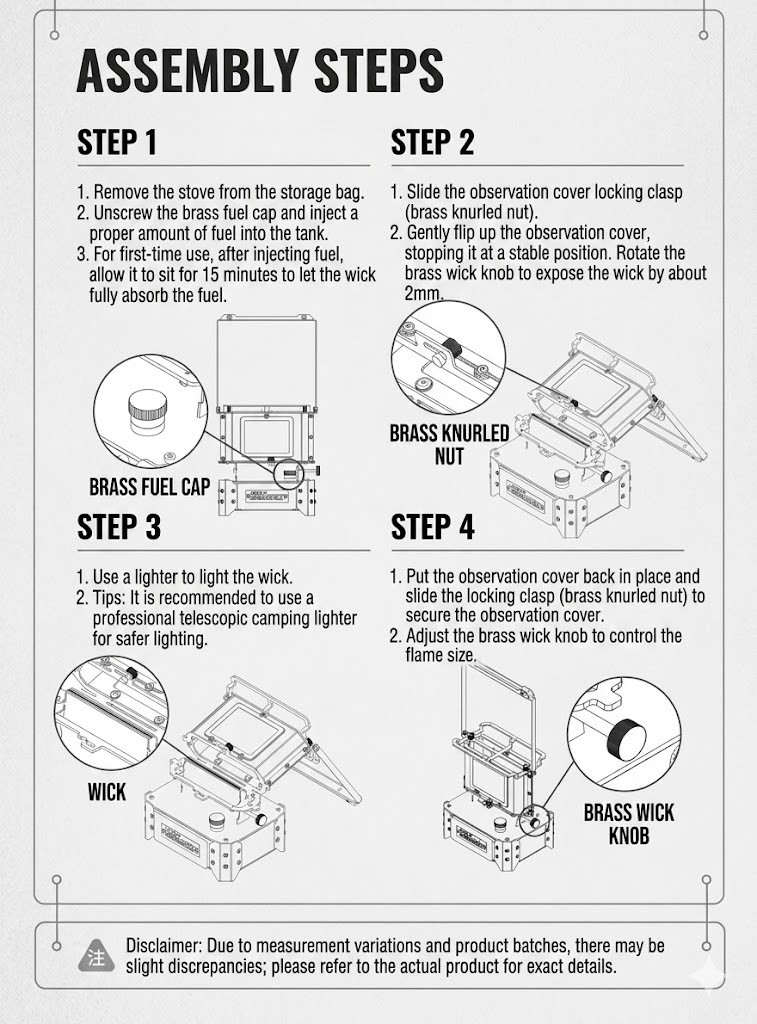 ASSEMBLY STEPS

STEP 1

1. Remove the stove from the storage bag.
2. Unscrew the brass fuel cap and inject a proper amount of fuel into the tank.
3. For first-time use, after injecting fuel, allow it to sit for 15 minutes to let the wick fully absorb the fuel.

BRASS FUEL CAP

STEP 2

1. Slide the observation cover locking clasp (brass knurled nut).
2. Gently flip up the observation cover, stopping it at a stable position. Rotate the brass wick knob to expose the wick by about 2mm.

BRASS KNURLED NUT

STEP 3

1. Use a lighter to light the wick.
2. Tips: It is recommended to use a professional telescopic camping lighter for safer lighting.

WICK

STEP 4

1. Put the observation cover back in place and slide the locking clasp (brass knurled nut) to secure the observation cover.
2. Adjust the brass wick knob to control the flame size.

BRASS WICK KNOB

注 Disclaimer: Due to measurement variations and product batches, there may be slight discrepancies; please refer to the actual product for exact details.