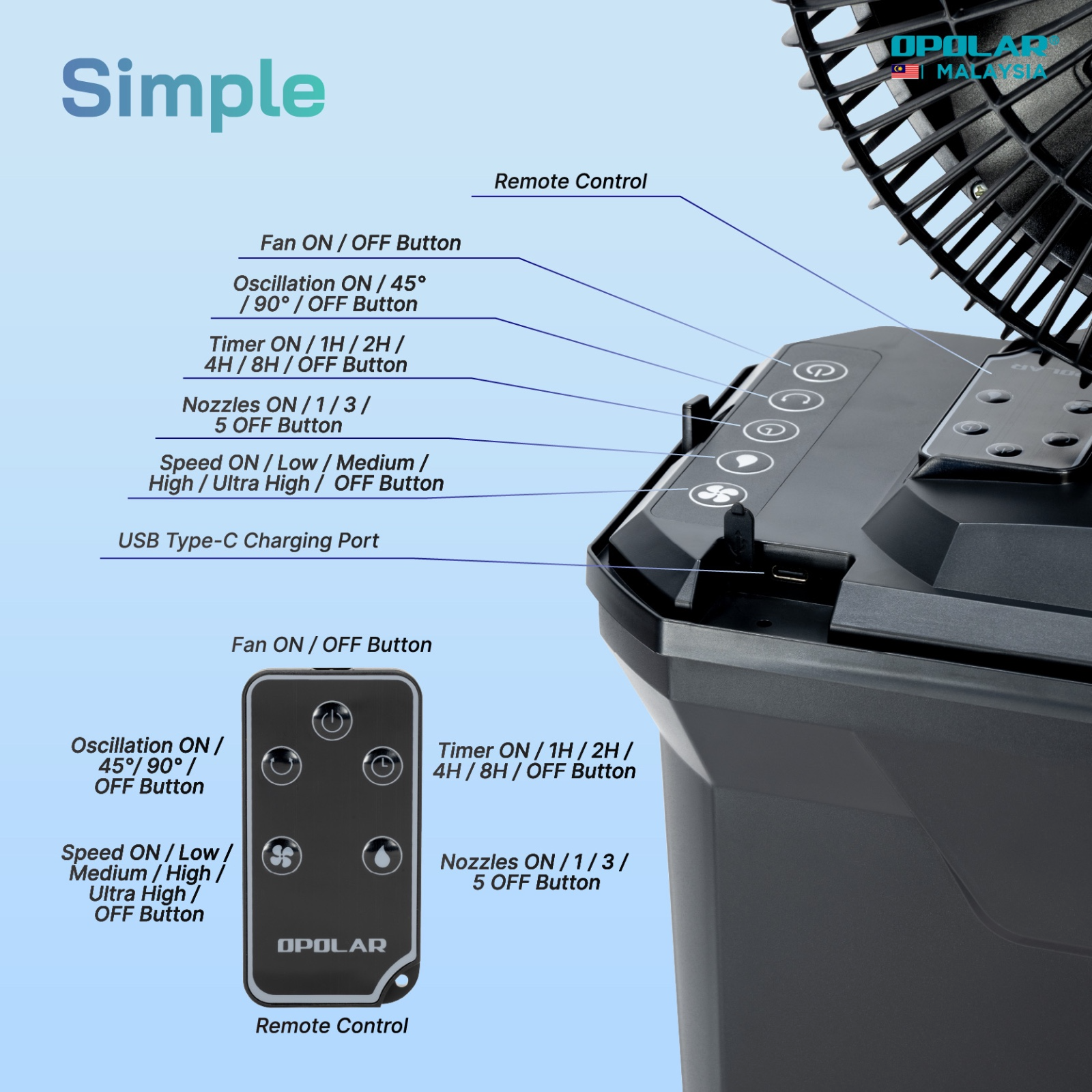 Simple

OPOLAR®
MALAYSIA

Remote Control

Fan ON / OFF Button

Oscillation ON / 45° / 90° / OFF Button

Timer ON / 1H / 2H / 4H / 8H / OFF Button

Nozzles ON / 1 / 3 / 5 OFF Button

Speed ON / Low / Medium / High / Ultra High / OFF Button

USB Type-C Charging Port

Fan ON / OFF Button

Oscillation ON / 45°/ 90° / OFF Button

Timer ON / 1H / 2H / 4H / 8H / OFF Button

Speed ON / Low / Medium / High / Ultra High / OFF Button

Nozzles ON / 1 / 3 / 5 OFF Button

OPOLAR

Remote Control