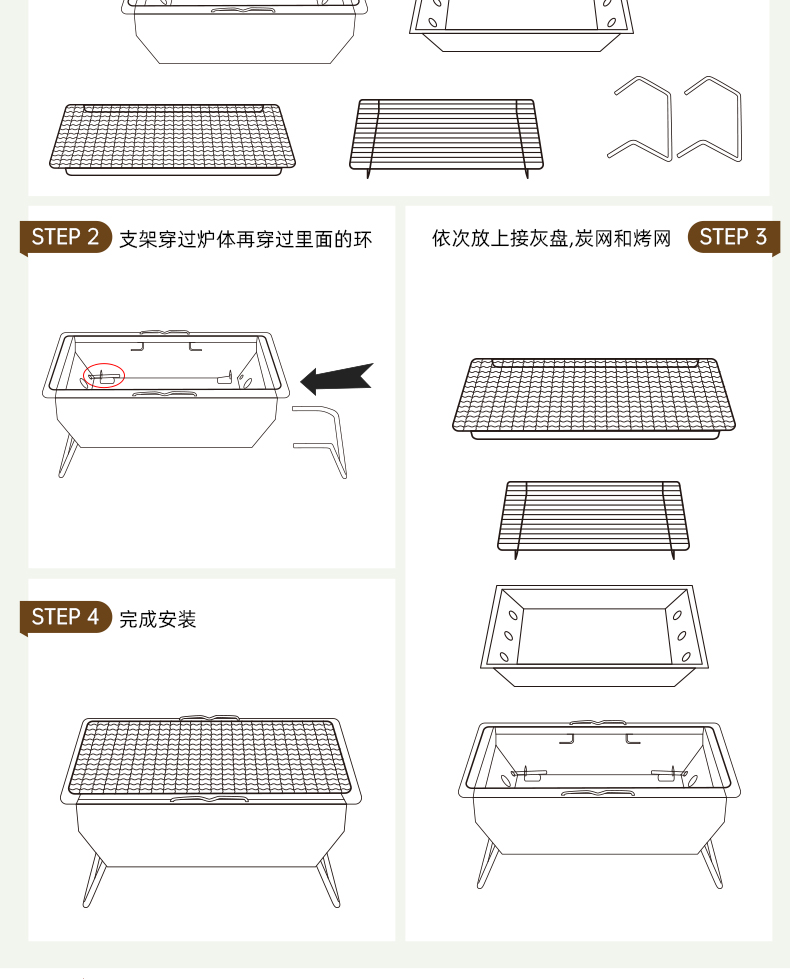 STEP 2 支架穿过炉体再穿过里面的环

依次放上接灰盘,炭网和烤网 STEP 3

STEP 4 完成安装