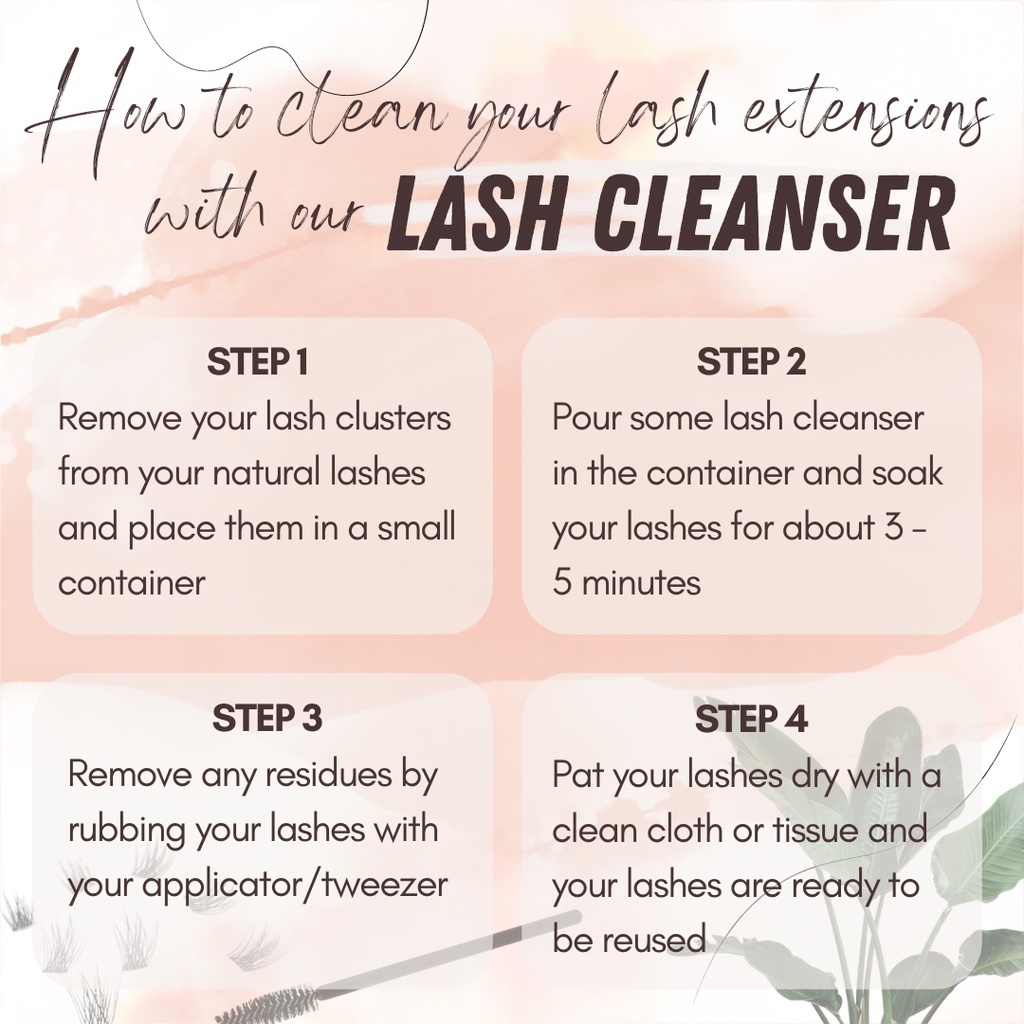 How to clean your lash extensions with our LASH CLEANSER

STEP 1
Remove your lash clusters from your natural lashes and place them in a small container

STEP 2
Pour some lash cleanser in the container and soak your lashes for about 3 - 5 minutes

STEP 3
Remove any residues by rubbing your lashes with your applicator/tweezer

STEP 4
Pat your lashes dry with a clean cloth or tissue and your lashes are ready to be reused