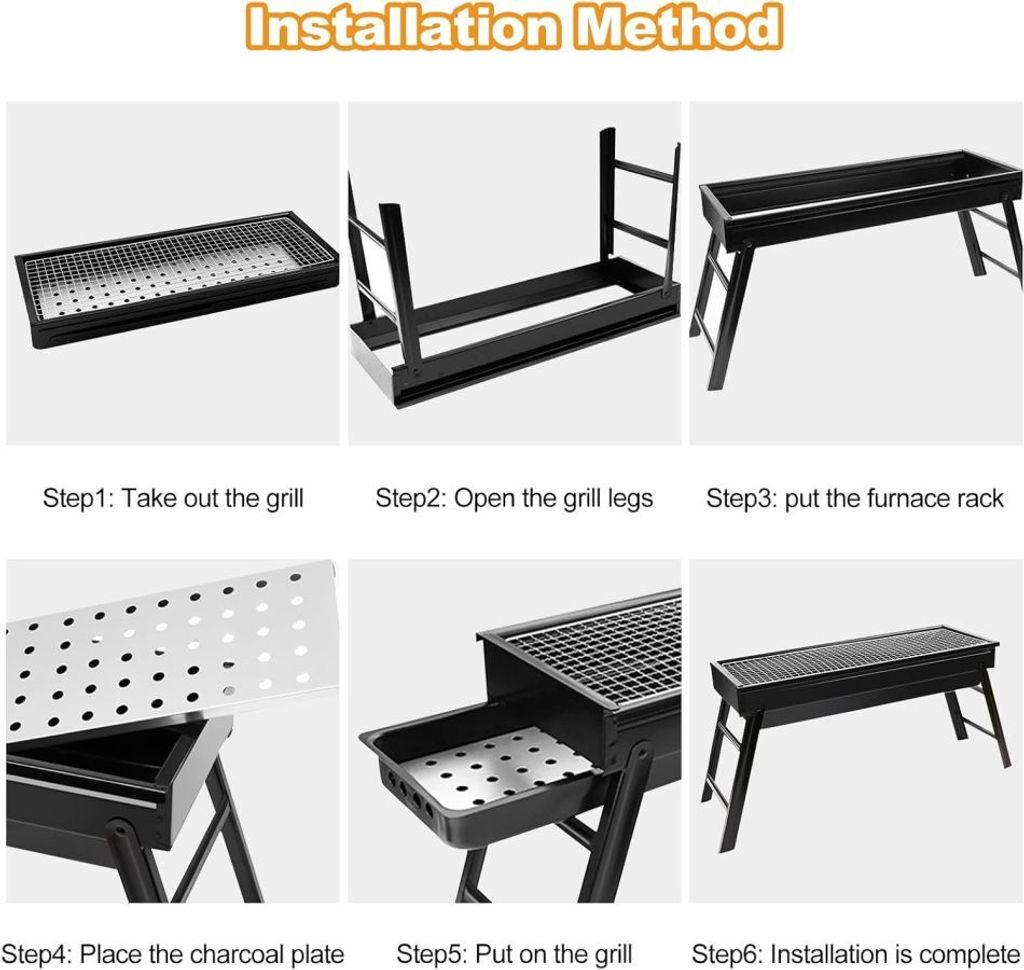 Installation Method

Step1: Take out the grill

Step2: Open the grill legs

Step3: put the furnace rack

Step4: Place the charcoal plate

Step5: Put on the grill

Step6: Installation is complete