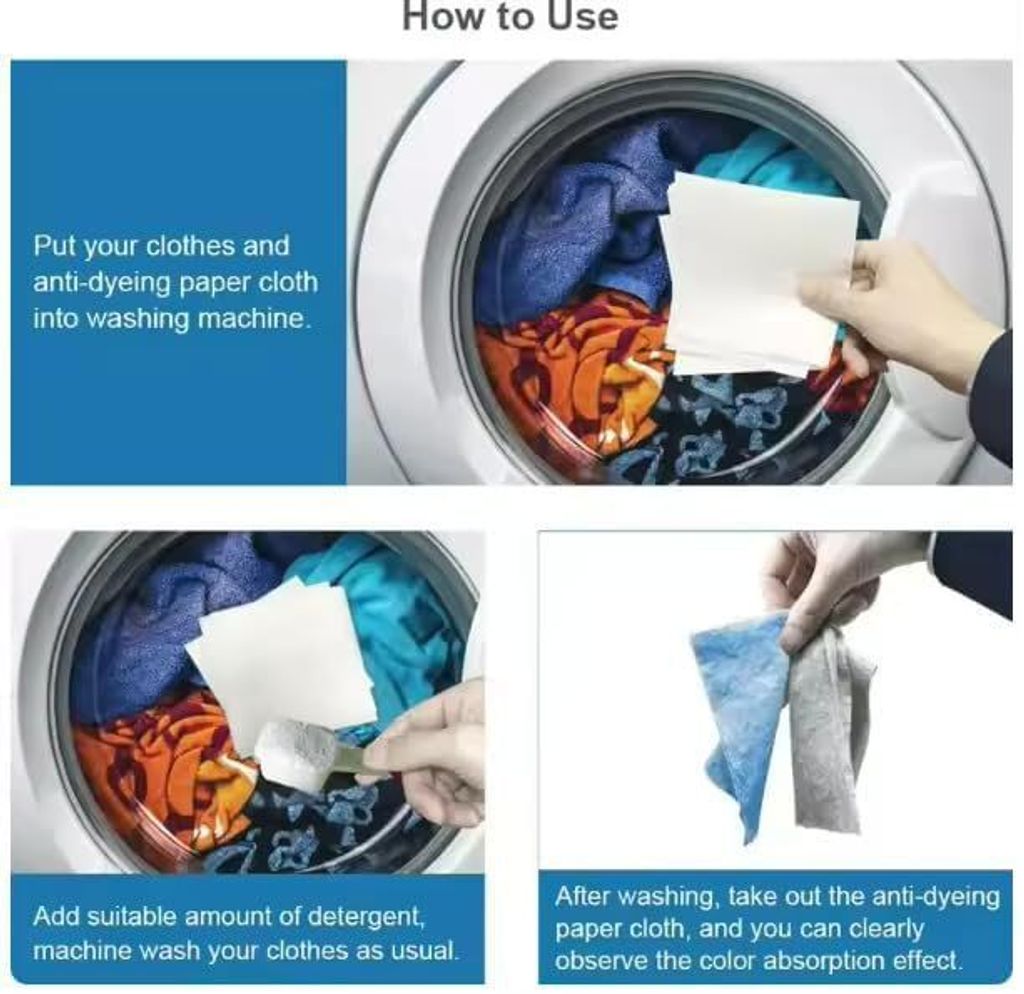 How to Use

Put your clothes and anti-dyeing paper cloth into washing machine.

Add suitable amount of detergent, machine wash your clothes as usual.

After washing, take out the anti-dyeing paper cloth, and you can clearly observe the color absorption effect.