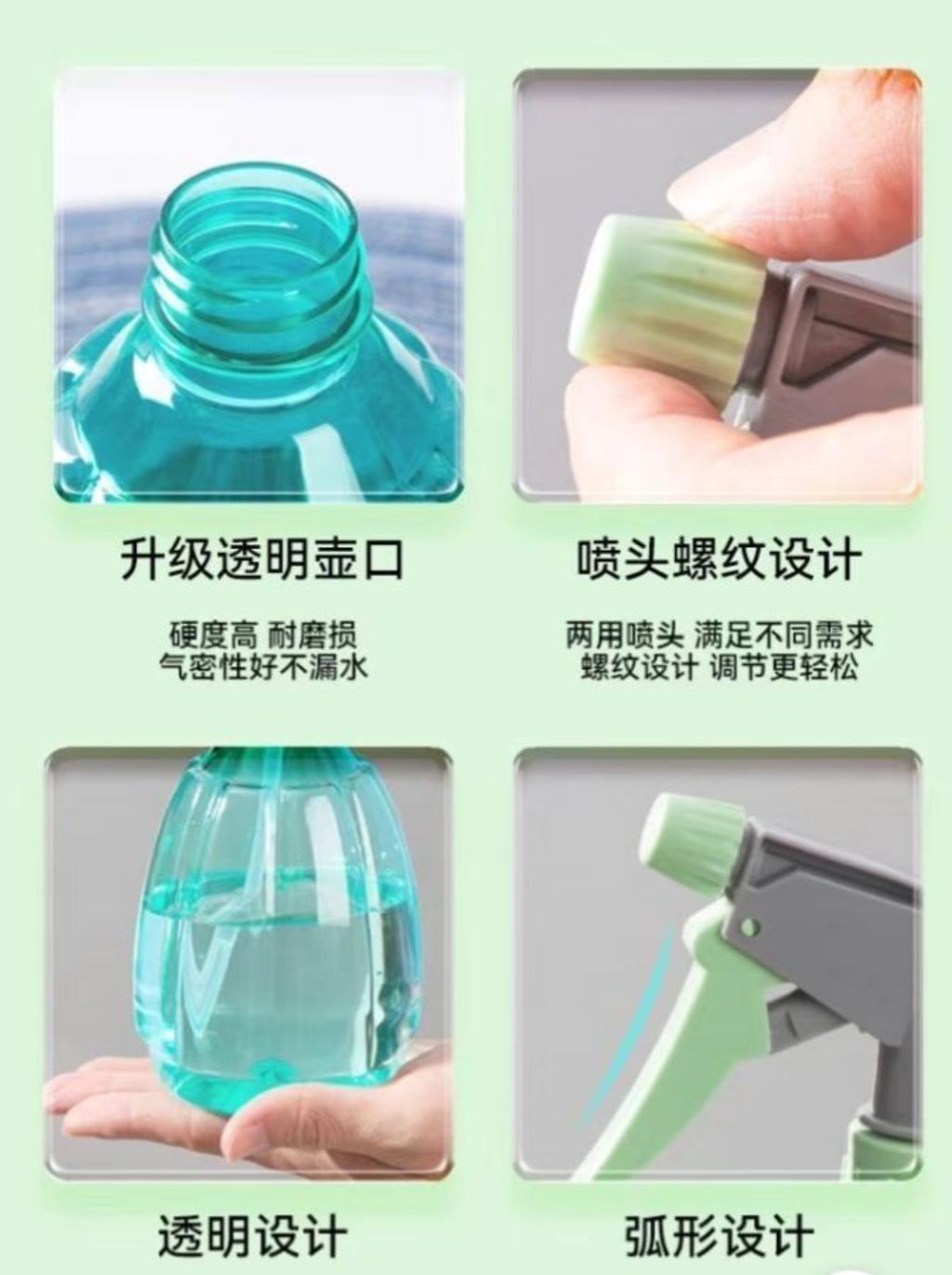 升级透明壶口

硬度高 耐磨损
气密性好不漏水

喷头螺纹设计

两用喷头 满足不同需求
螺纹设计 调节更轻松

透明设计

弧形设计