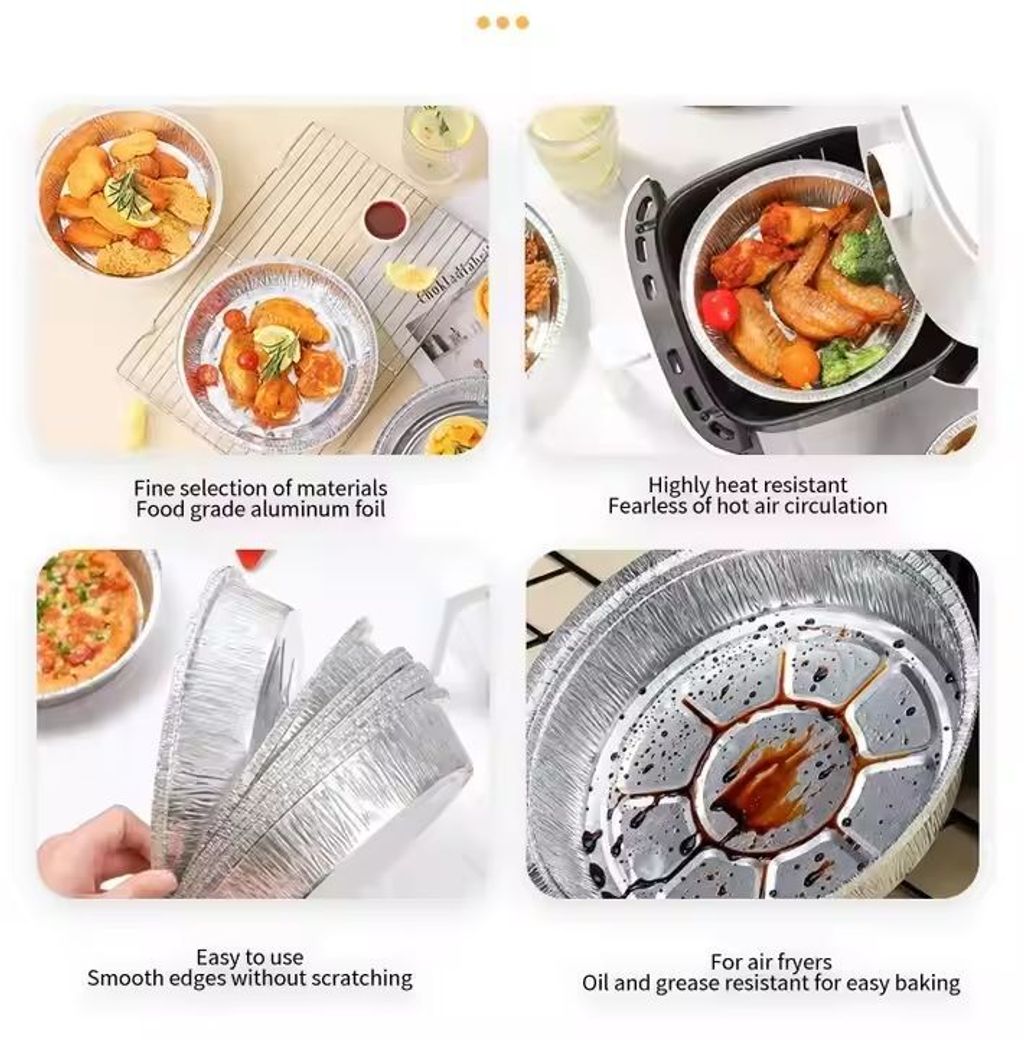 Fine selection of materials
Food grade aluminum foil

Highly heat resistant
Fearless of hot air circulation

Easy to use
Smooth edges without scratching

For air fryers
Oil and grease resistant for easy baking