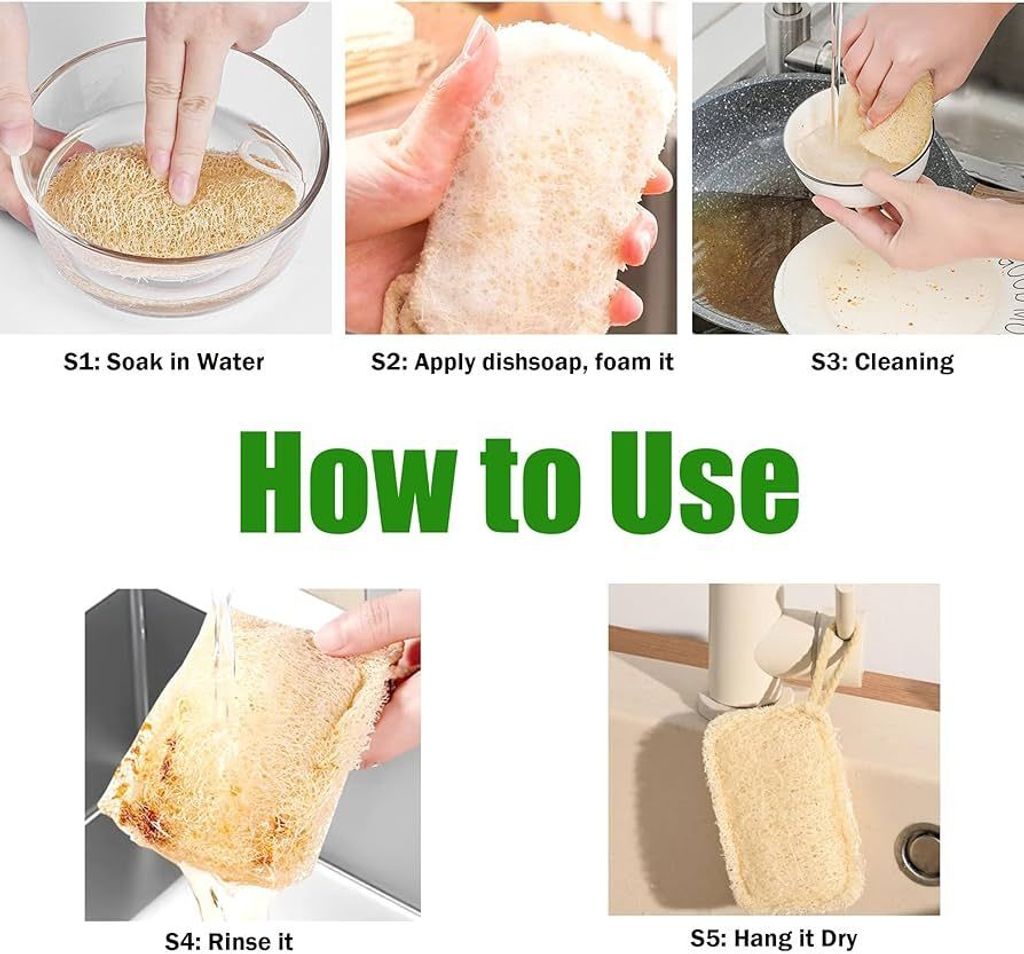 S1: Soak in Water

S2: Apply dishsoap, foam it

S3: Cleaning

How to Use

S4: Rinse it

S5: Hang it Dry