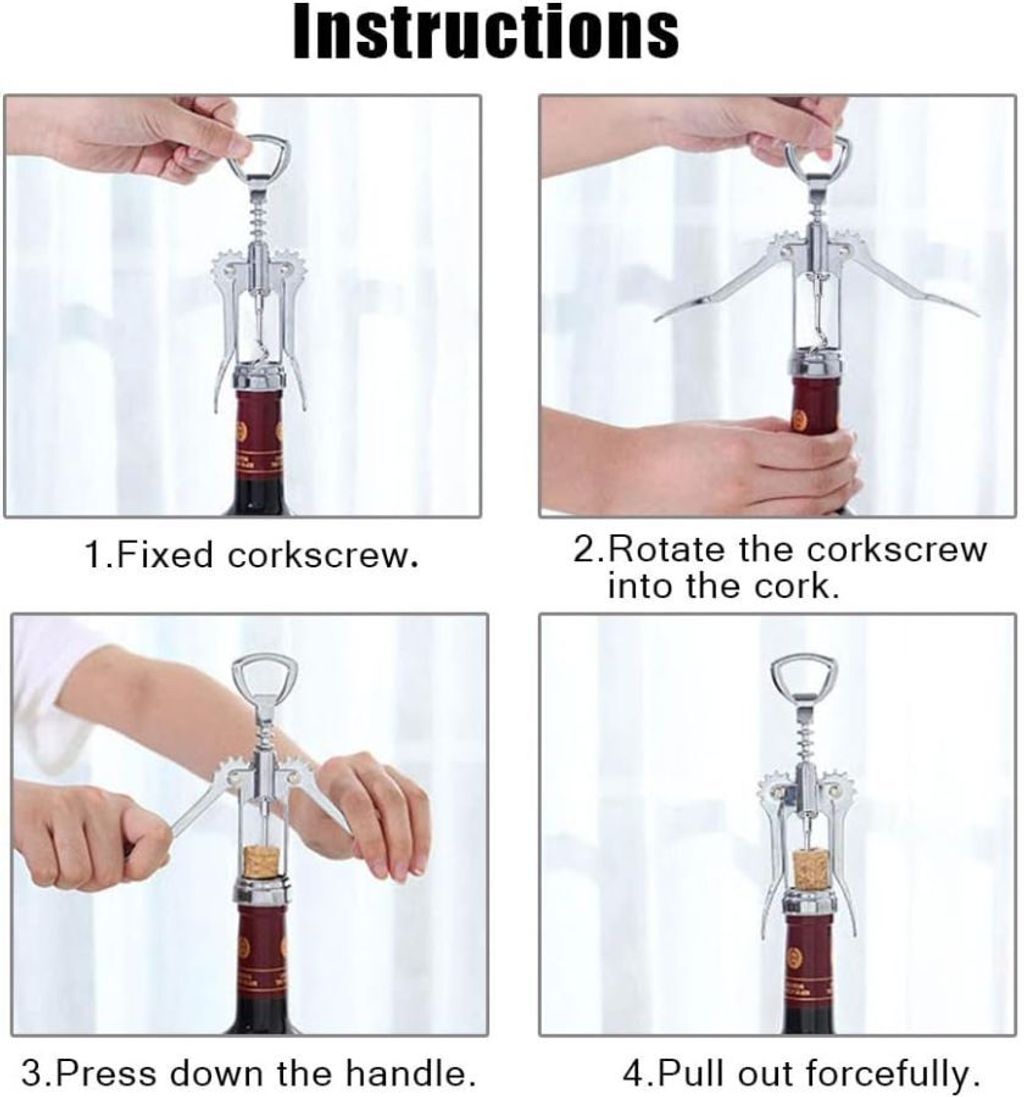 Instructions

1.Fixed corkscrew.

2.Rotate the corkscrew into the cork.

3.Press down the handle.

4.Pull out forcefully.