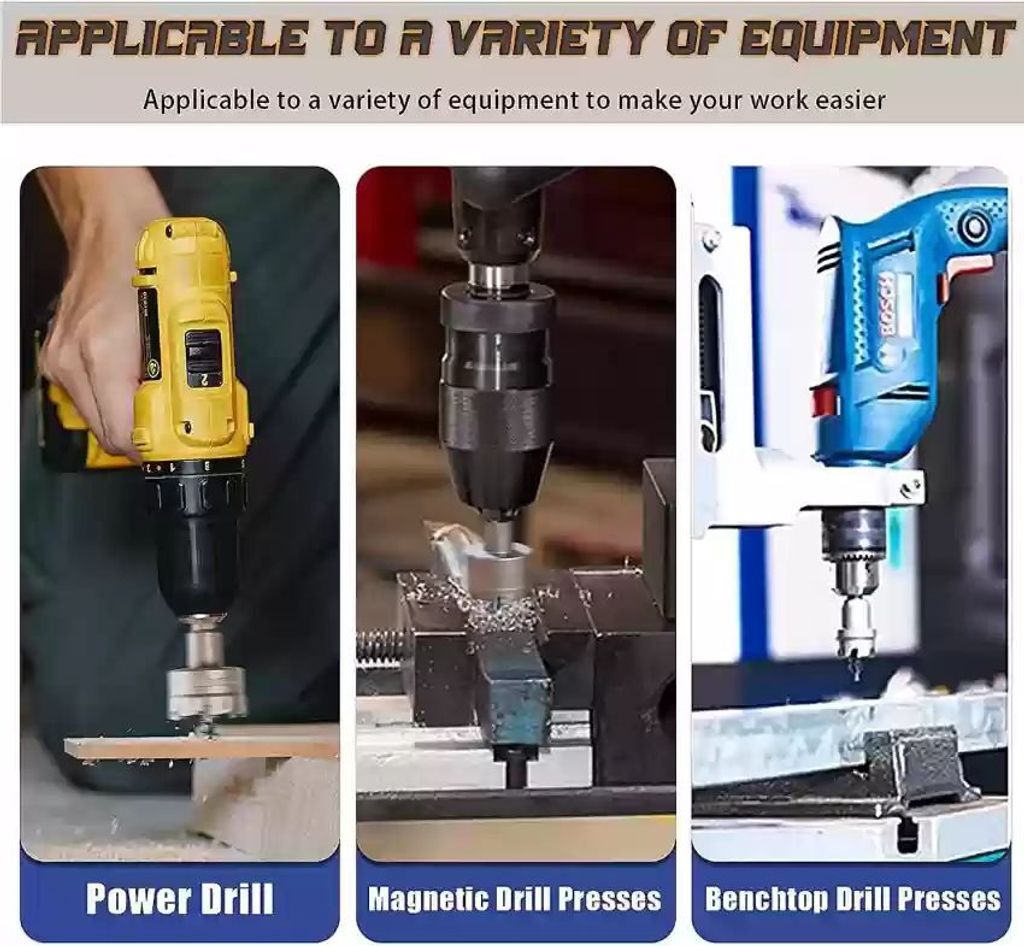 APPLICABLE TO A VARIETY OF EQUIPMENT

Applicable to a variety of equipment to make your work easier

BOSCH

Power Drill

Magnetic Drill Presses

Benchtop Drill Presses