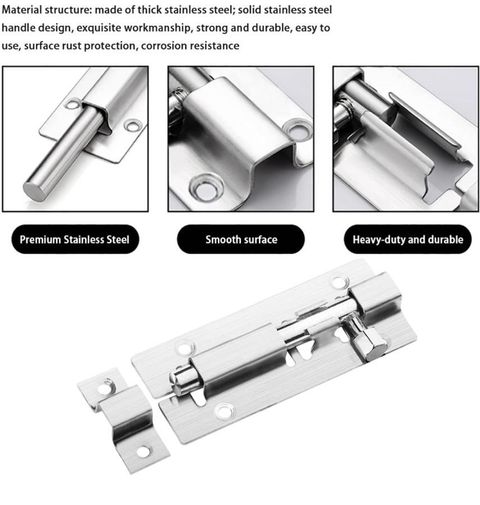 Material structure: made of thick stainless steel; solid stainless steel handle design, exquisite workmanship, strong and durable, easy to use, surface rust protection, corrosion resistance

Premium Stainless Steel

Smooth surface

Heavy-duty and durable