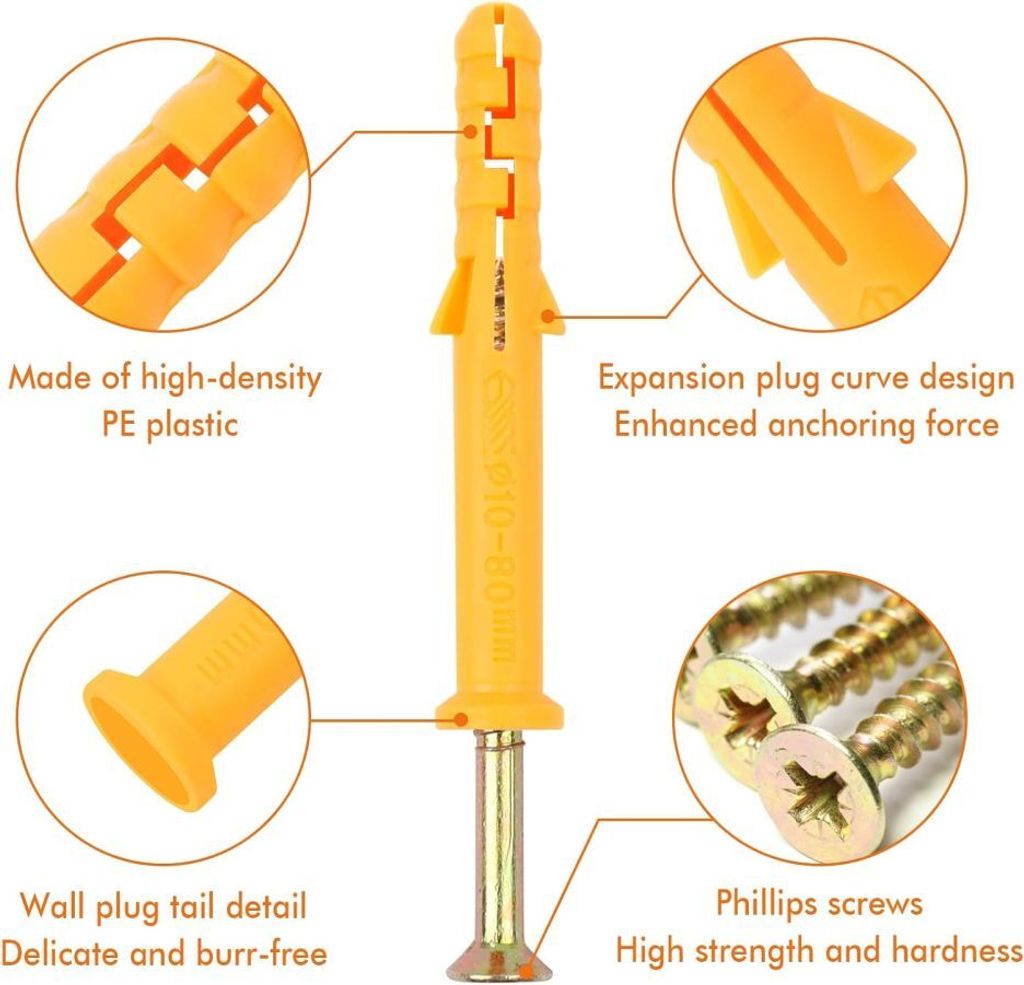 Made of high-density PE plastic

Expansion plug curve design
Enhanced anchoring force

φ10-80mm

Wall plug tail detail
Delicate and burr-free

Phillips screws
High strength and hardness