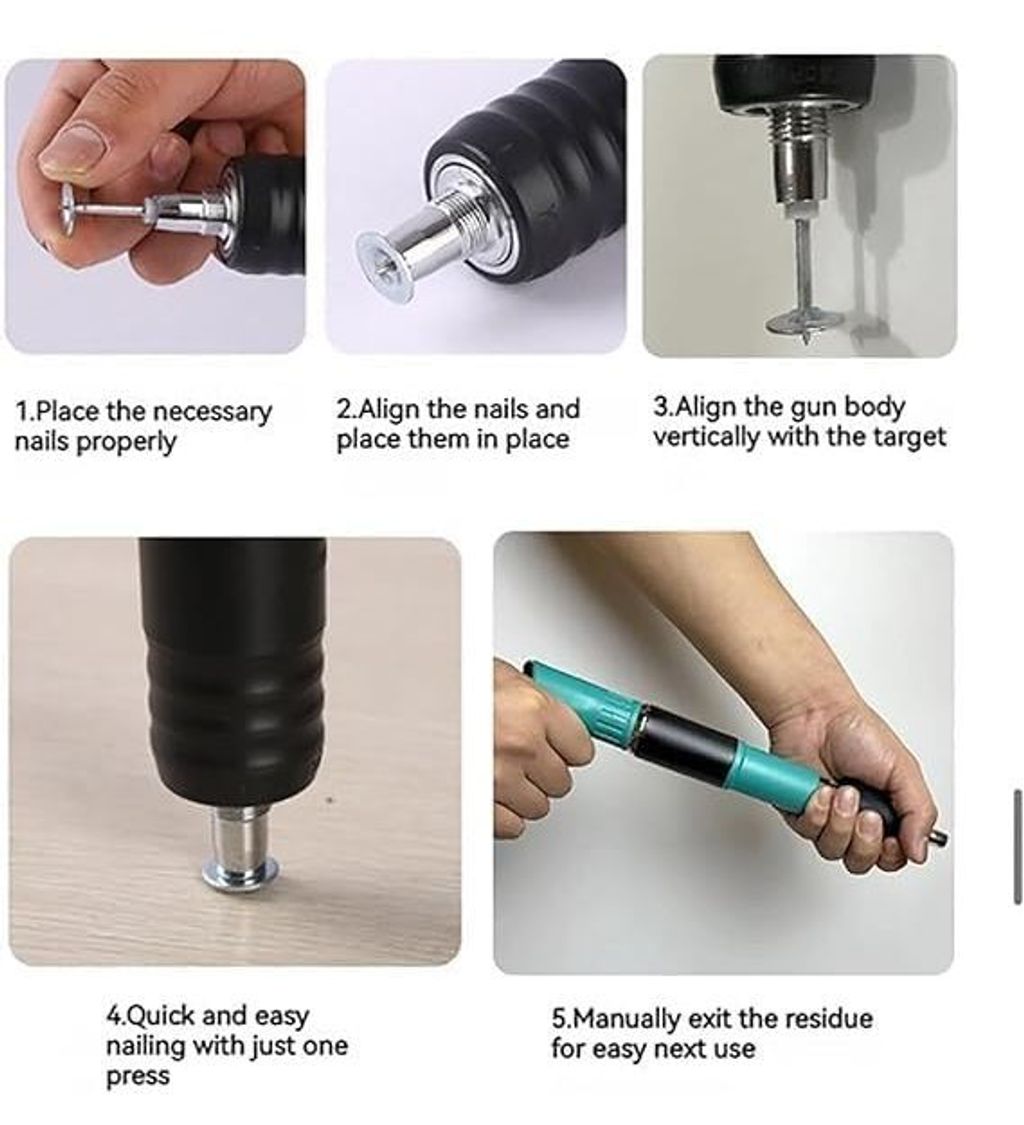 1.Place the necessary nails properly

2.Align the nails and place them in place

3.Align the gun body vertically with the target

4.Quick and easy nailing with just one press

5.Manually exit the residue for easy next use