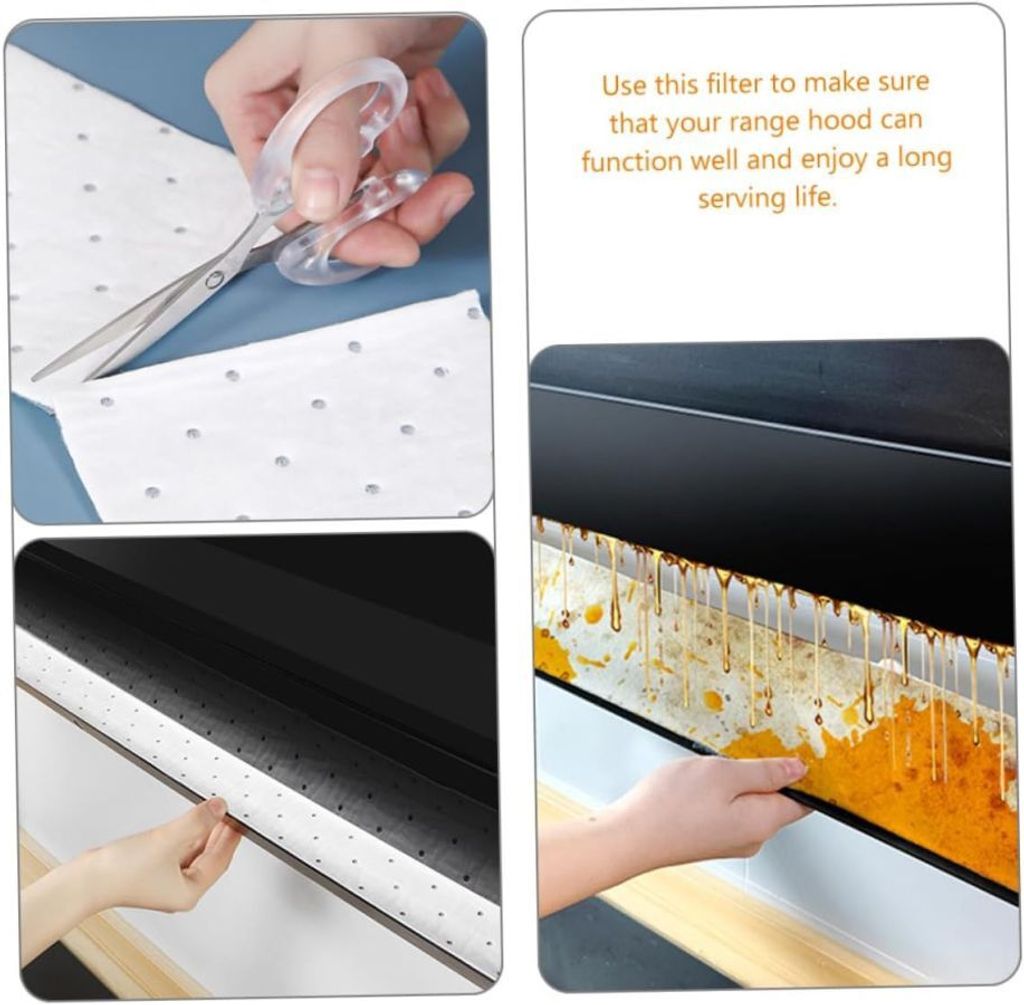 Use this filter to make sure that your range hood can function well and enjoy a long serving life.