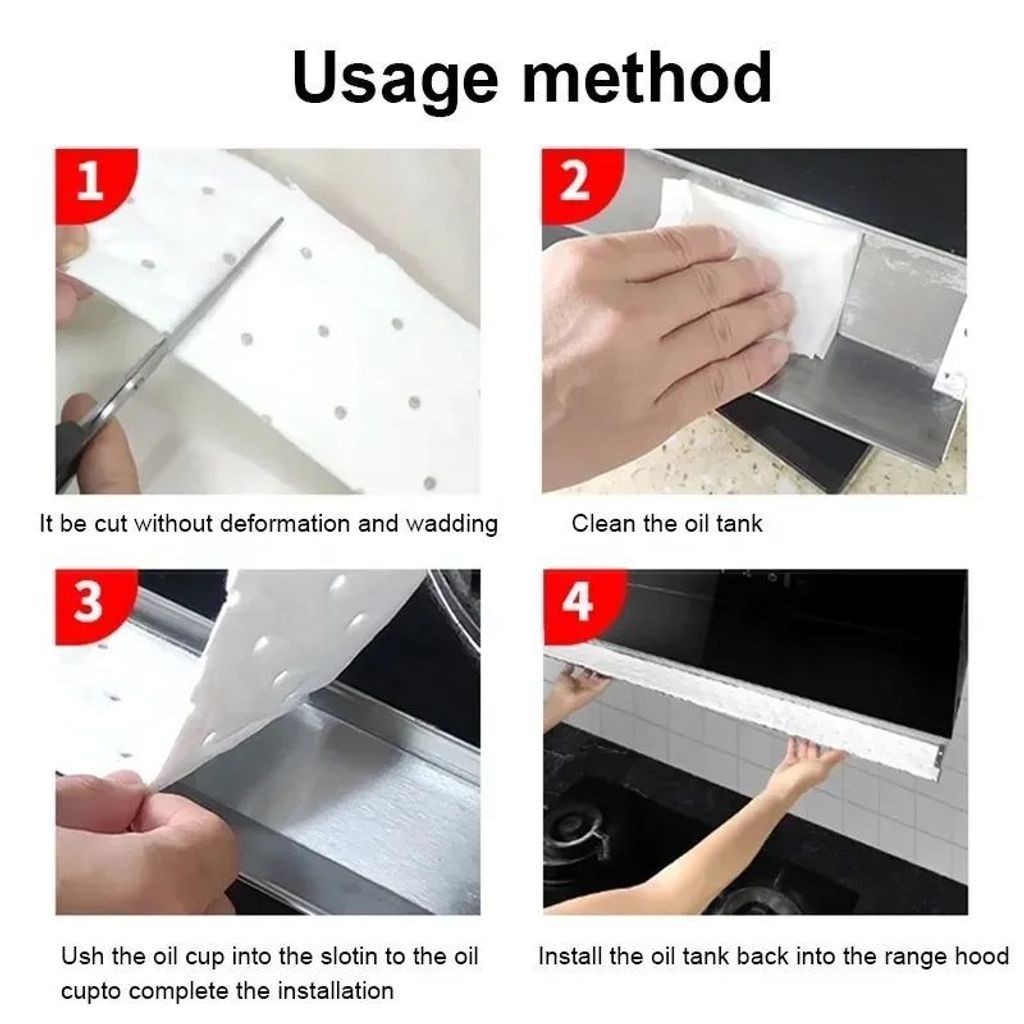 Usage method

1

It be cut without deformation and wadding

2

Clean the oil tank

3

Ush the oil cup into the slotin to the oil cupto complete the installation

4

Install the oil tank back into the range hood