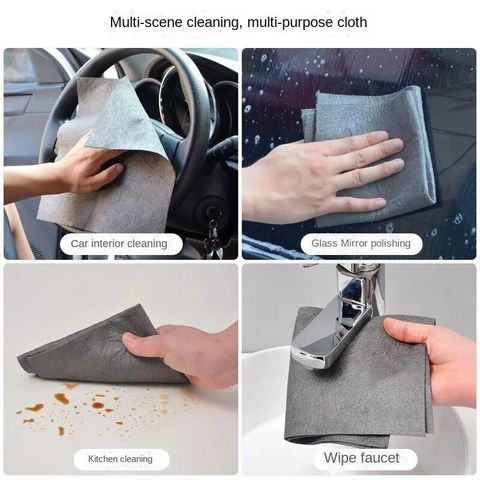 Multi-scene cleaning, multi-purpose cloth

Car interior cleaning

Glass Mirror polishing

Kitchen cleaning

Wipe faucet