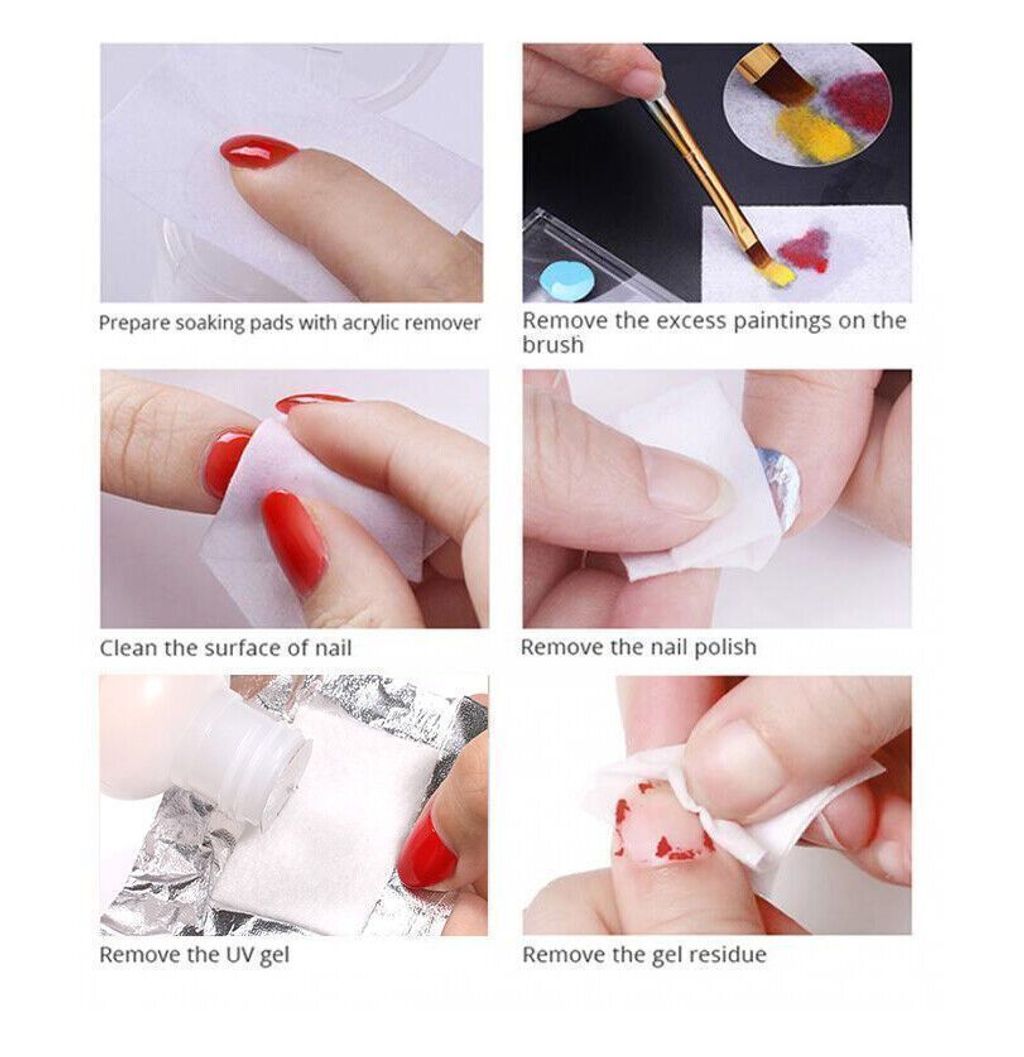 Prepare soaking pads with acrylic remover

Remove the excess paintings on the brush

Clean the surface of nail

Remove the nail polish

Remove the UV gel

Remove the gel residue