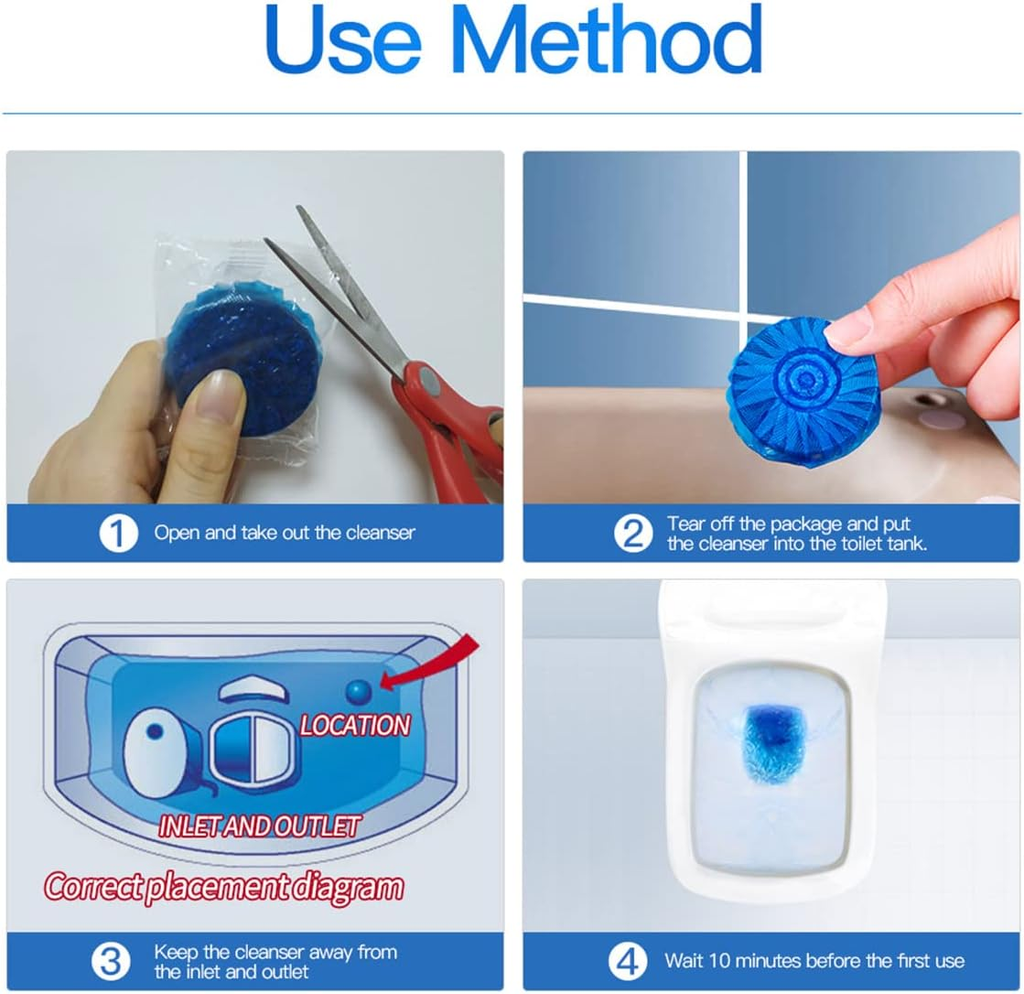 Use Method

1 Open and take out the cleanser

2 Tear off the package and put the cleanser into the toilet tank.

LOCATION

INLET AND OUTLET

Correct placement diagram

3 Keep the cleanser away from the inlet and outlet

4 Wait 10 minutes before the first use