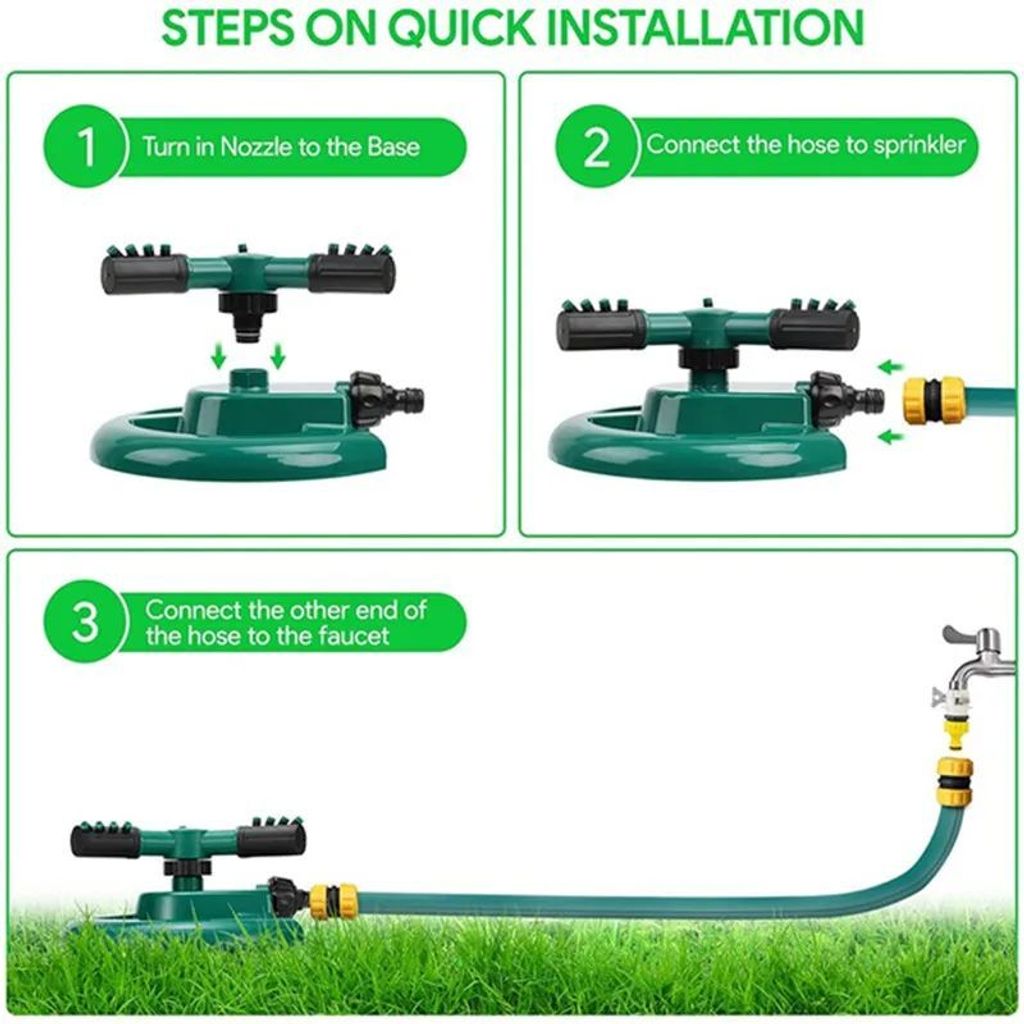 STEPS ON QUICK INSTALLATION

1 Turn in Nozzle to the Base

2 Connect the hose to sprinkler

3 Connect the other end of the hose to the faucet