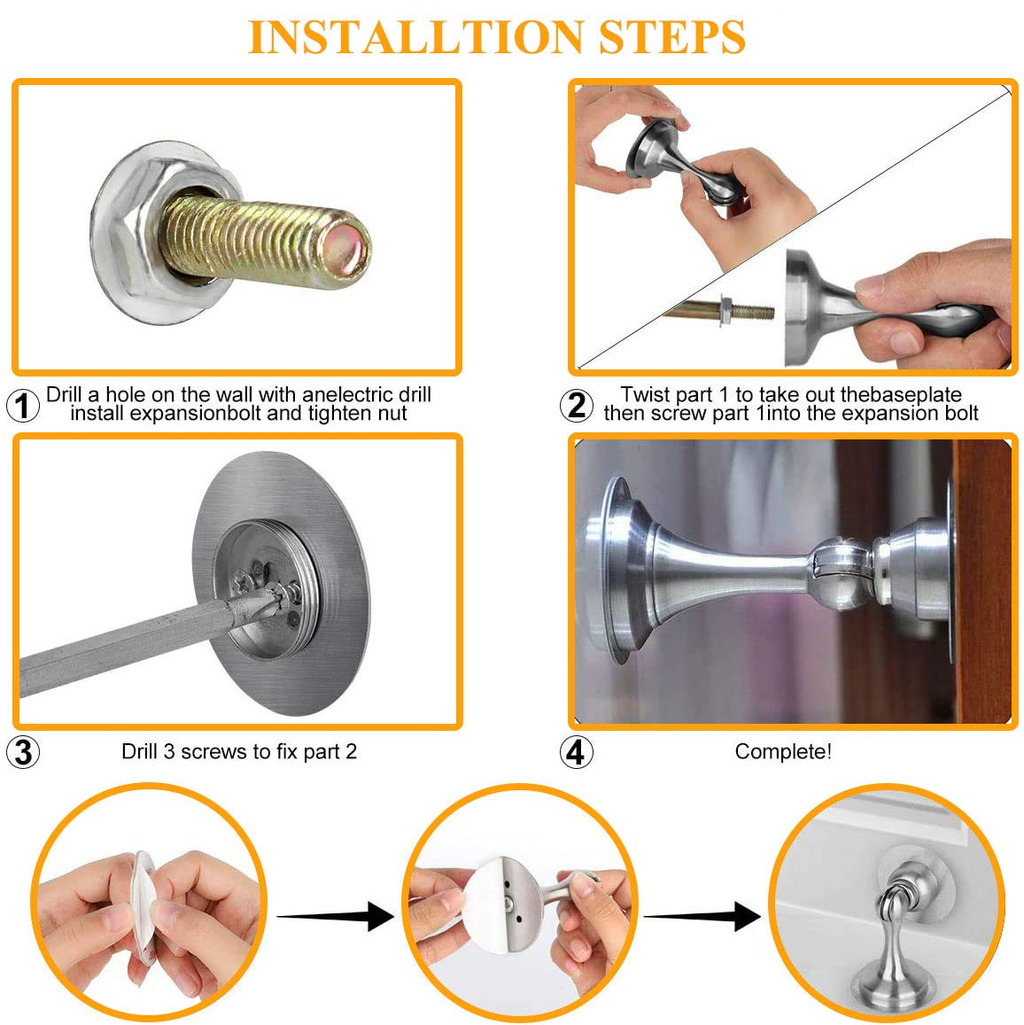 INSTALLTION STEPS

1 Drill a hole on the wall with anelectric drill install expansionbolt and tighten nut

2 Twist part 1 to take out thebaseplate then screw part 1into the expansion bolt

3 Drill 3 screws to fix part 2

4 Complete!