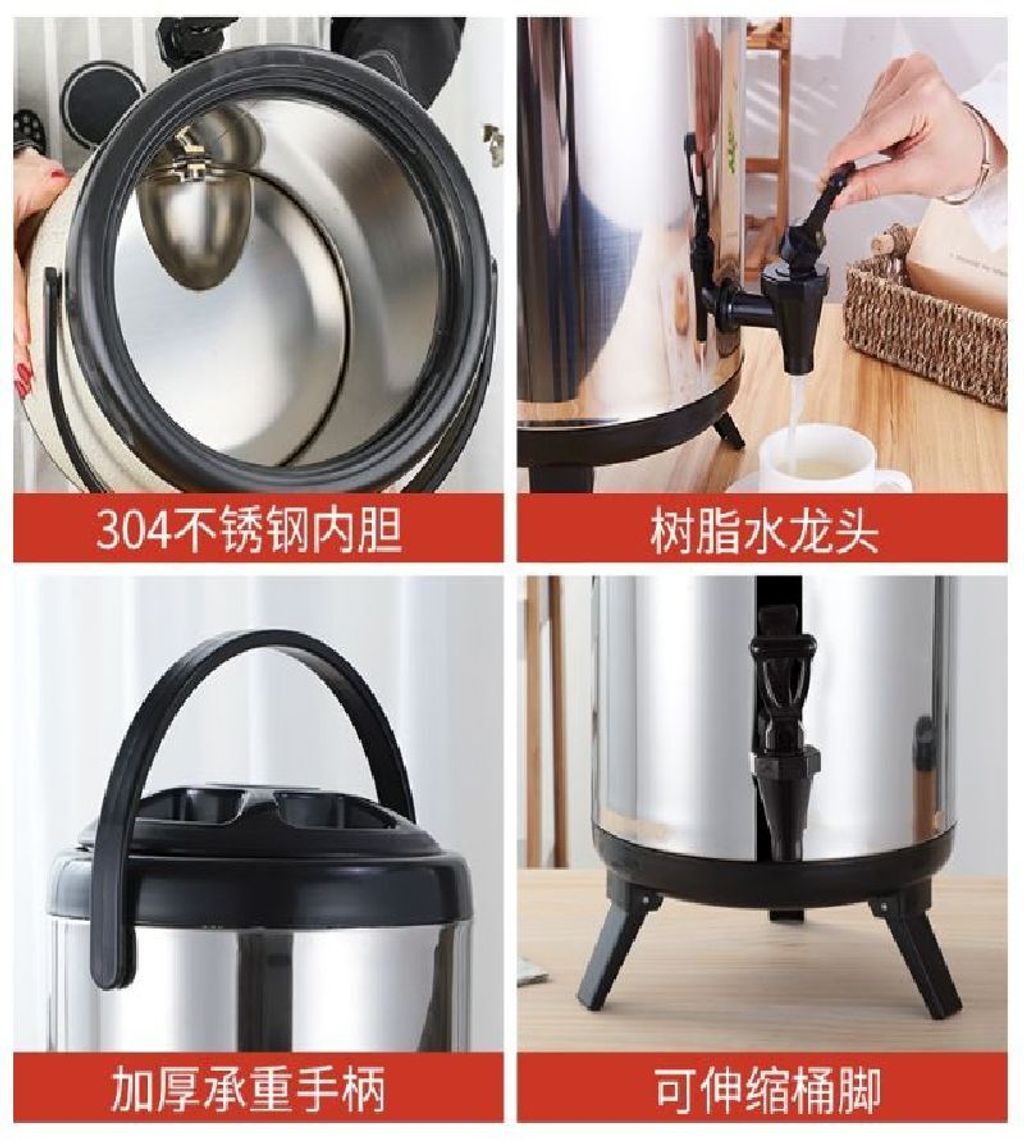 304不锈钢内胆

树脂水龙头

加厚承重手柄

可伸缩桶脚