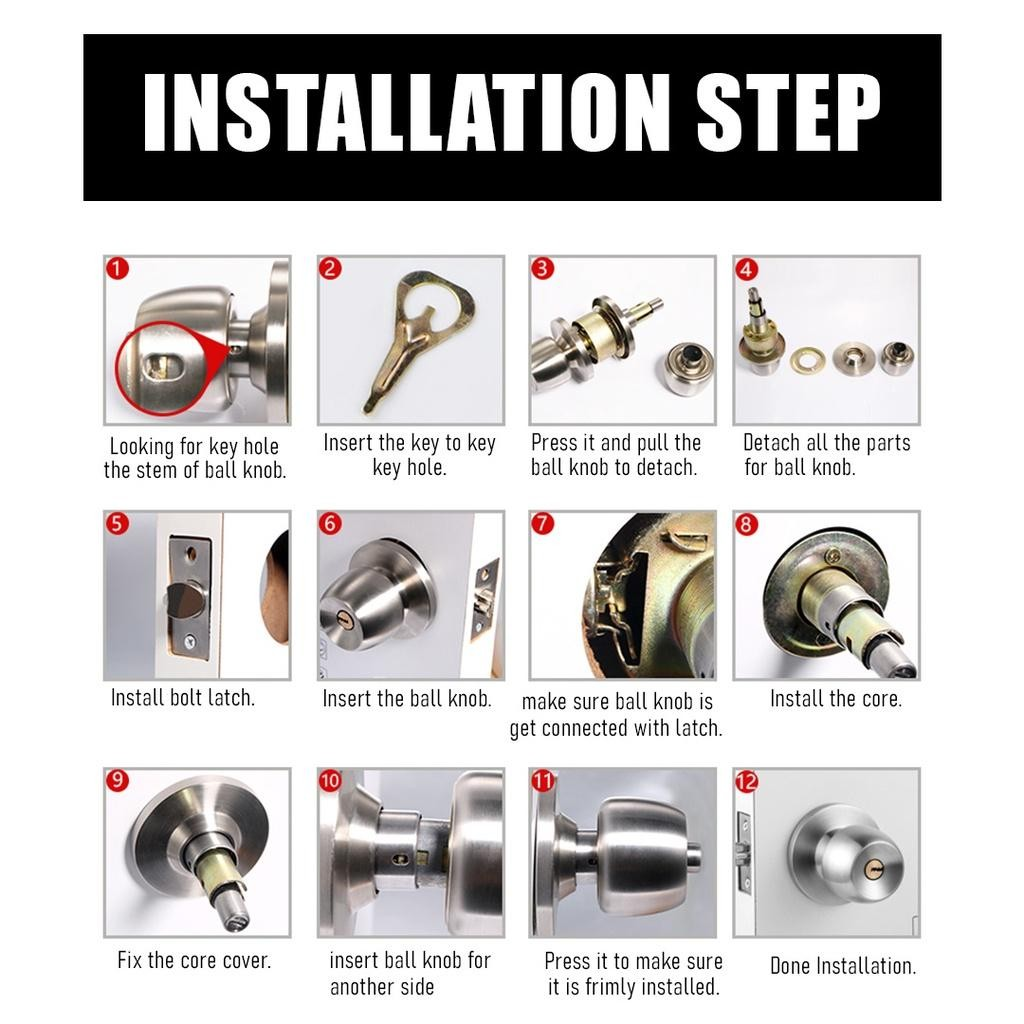 INSTALLATION STEP

1
Looking for key hole the stem of ball knob.

2
Insert the key to key key hole.

3
Press it and pull the ball knob to detach.

4
Detach all the parts for ball knob.

5
Install bolt latch.

6
Insert the ball knob.

7
make sure ball knob is get connected with latch.

8
Install the core.

9
Fix the core cover.

10
insert ball knob for another side

11
Press it to make sure it is frimly installed.

12
Done Installation.