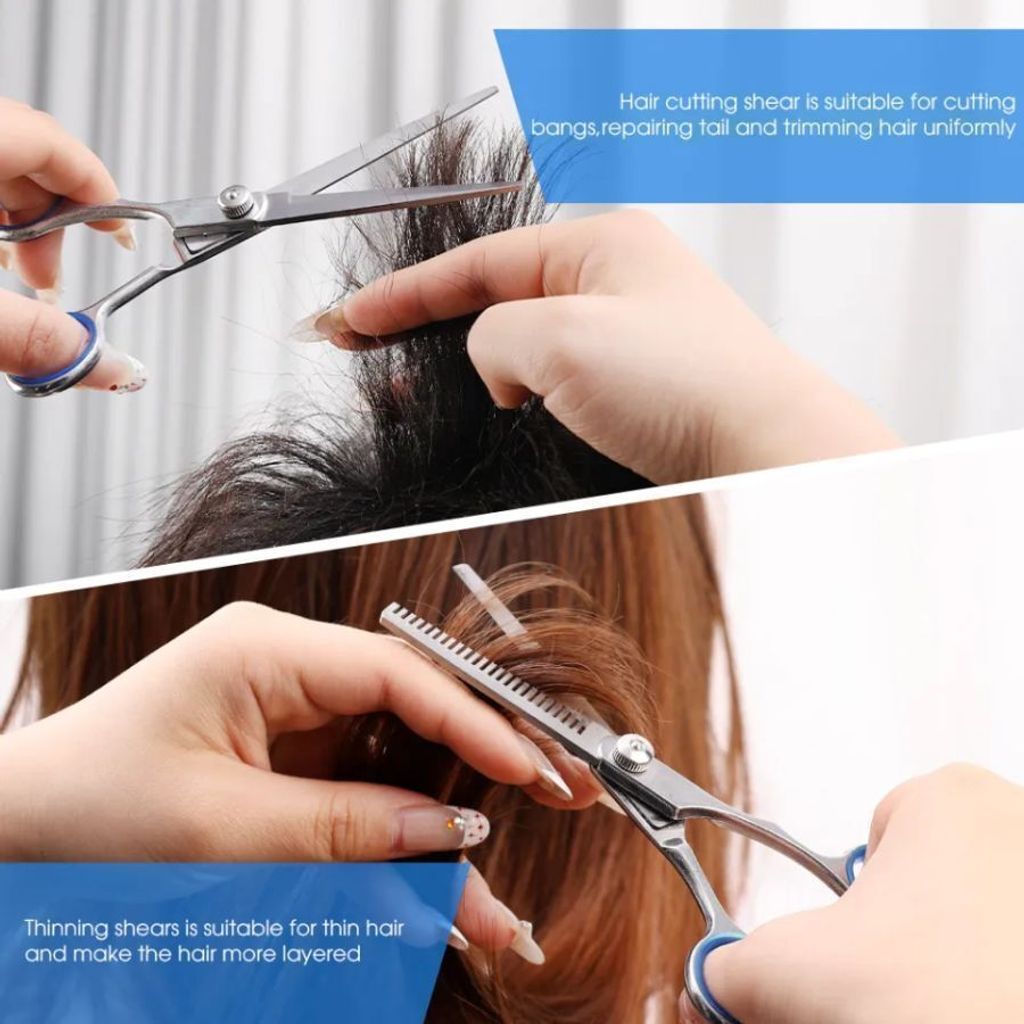 Hair cutting shear is suitable for cutting bangs,repairing tail and trimming hair uniformly

Thinning shears is suitable for thin hair and make the hair more layered