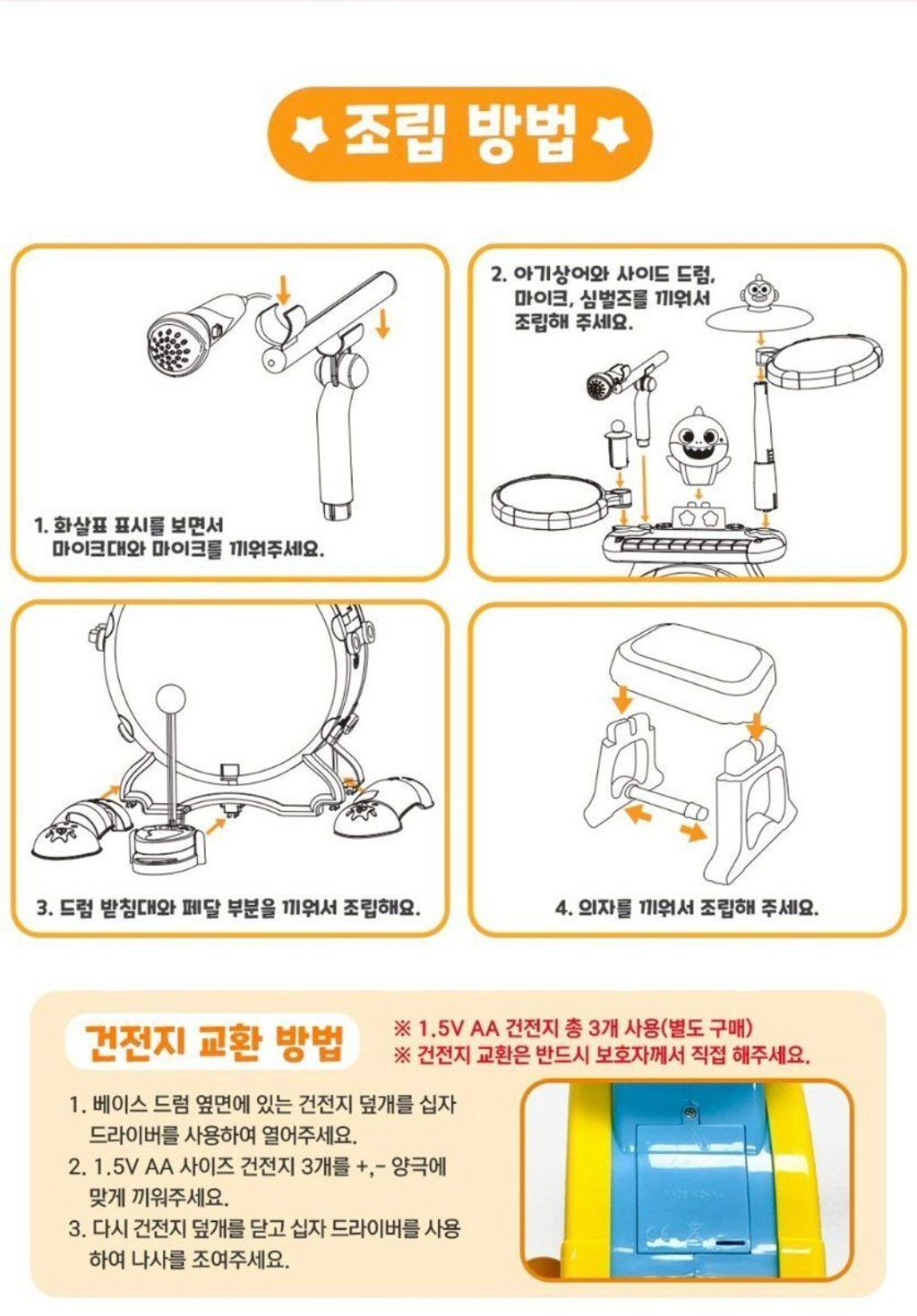 조립 방법

1. 화살표 표시를 보면서 마이크대와 마이크를 끼워주세요.

2. 아기상어와 사이드 드럼, 마이크, 심벌즈를 끼워서 조립해 주세요.

3. 드럼 받침대와 페달 부분을 끼워서 조립해요.

4. 의자를 끼워서 조립해 주세요.

건전지 교환 방법

※ 1.5V AA 건전지 총 3개 사용(별도 구매)
※ 건전지 교환은 반드시 보호자께서 직접 해주세요.

1. 베이스 드럼 옆면에 있는 건전지 덮개를 십자 드라이버를 사용하여 열어주세요.
2. 1.5V AA 사이즈 건전지 3개를 +,- 양극에 맞게 끼워주세요.
3. 다시 건전지 덮개를 닫고 십자 드라이버를 사용하여 나사를 조여주세요.