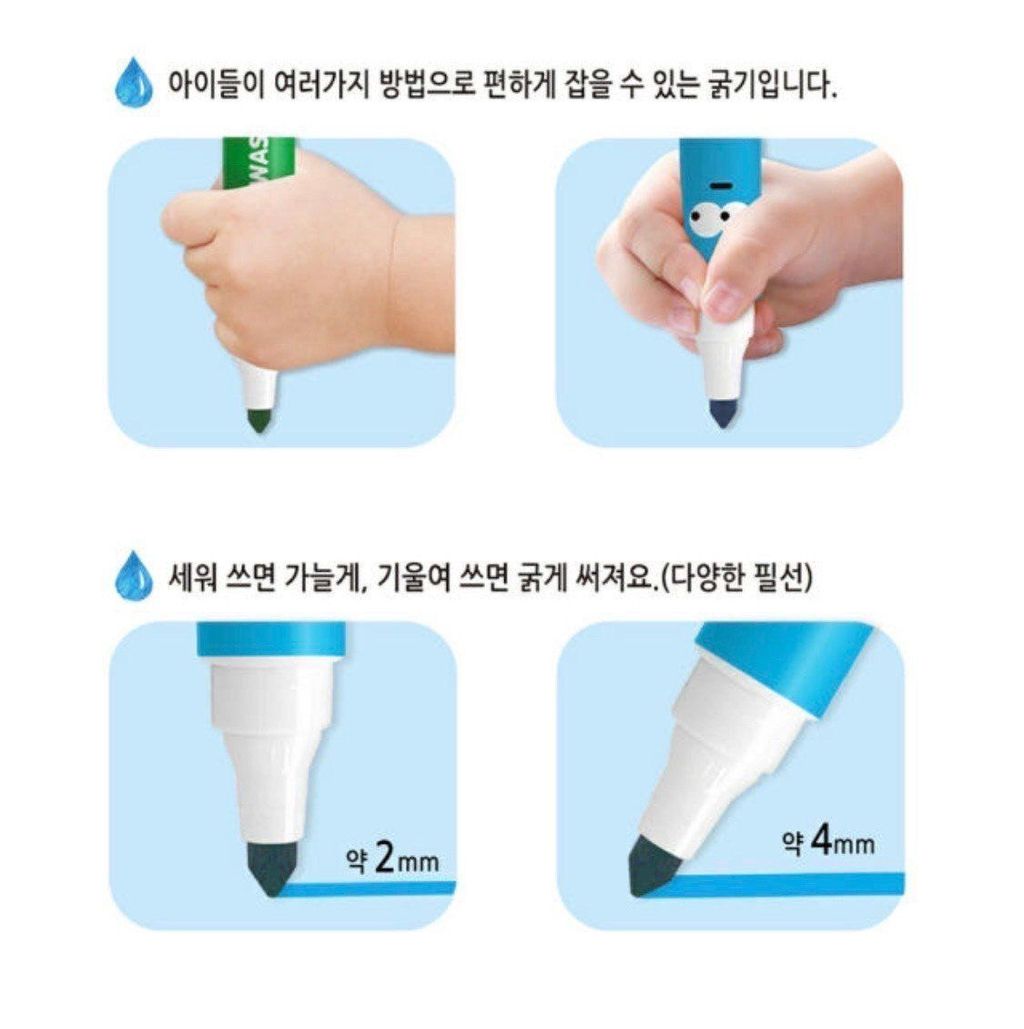 아이들이 여러가지 방법으로 편하게 잡을 수 있는 굵기입니다.

WAS

세워 쓰면 가늘게, 기울여 쓰면 굵게 써져요.(다양한 필선)

약 2mm

약 4mm