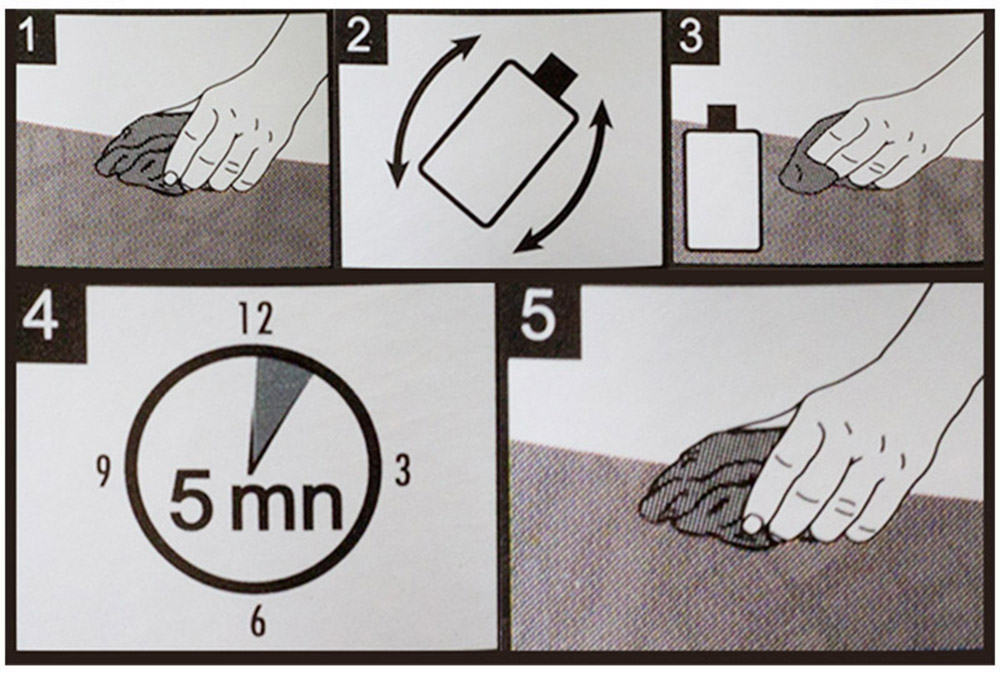 1

2

3

4

12

9

3

6

5 mn

5