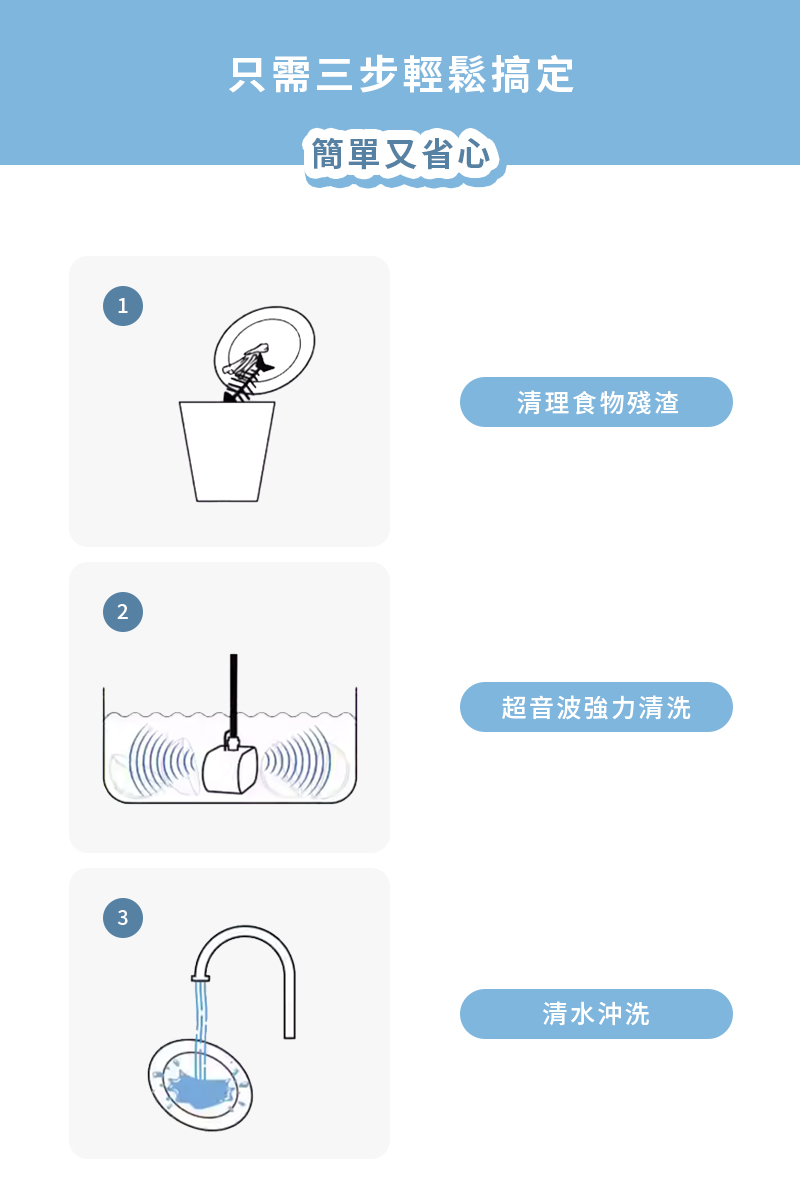 只需三步輕鬆搞定

簡單又省心

1

清理食物殘渣

2

超音波強力清洗

3

清水沖洗