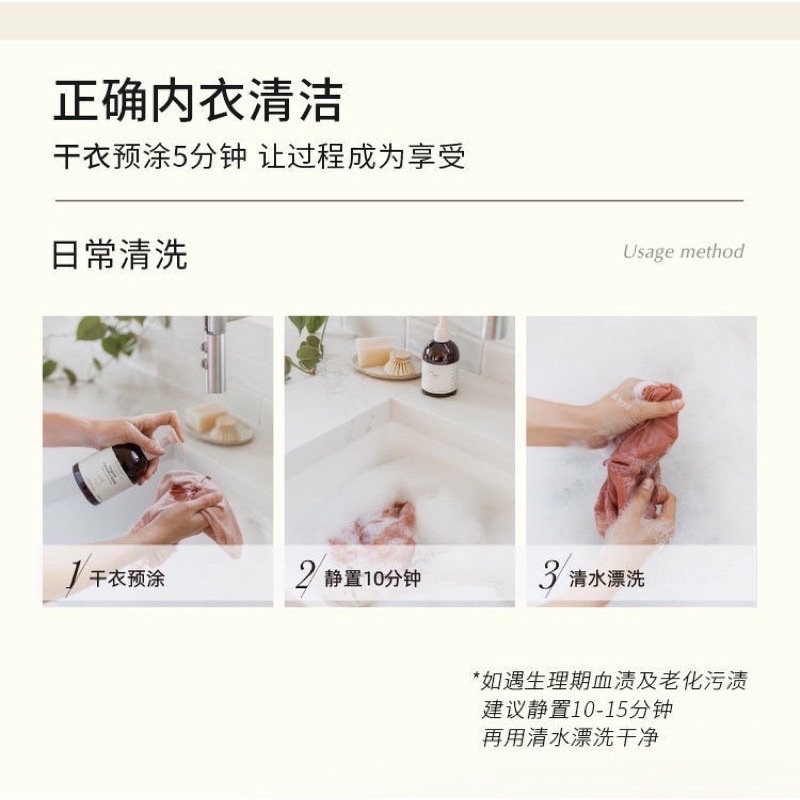 正确内衣清洁
干衣预涂5分钟 让过程成为享受

日常清洗

Usage method

1 干衣预涂

2 静置10分钟

3 清水漂洗

*如遇生理期血渍及老化污渍
建议静置10-15分钟
再用清水漂洗干净