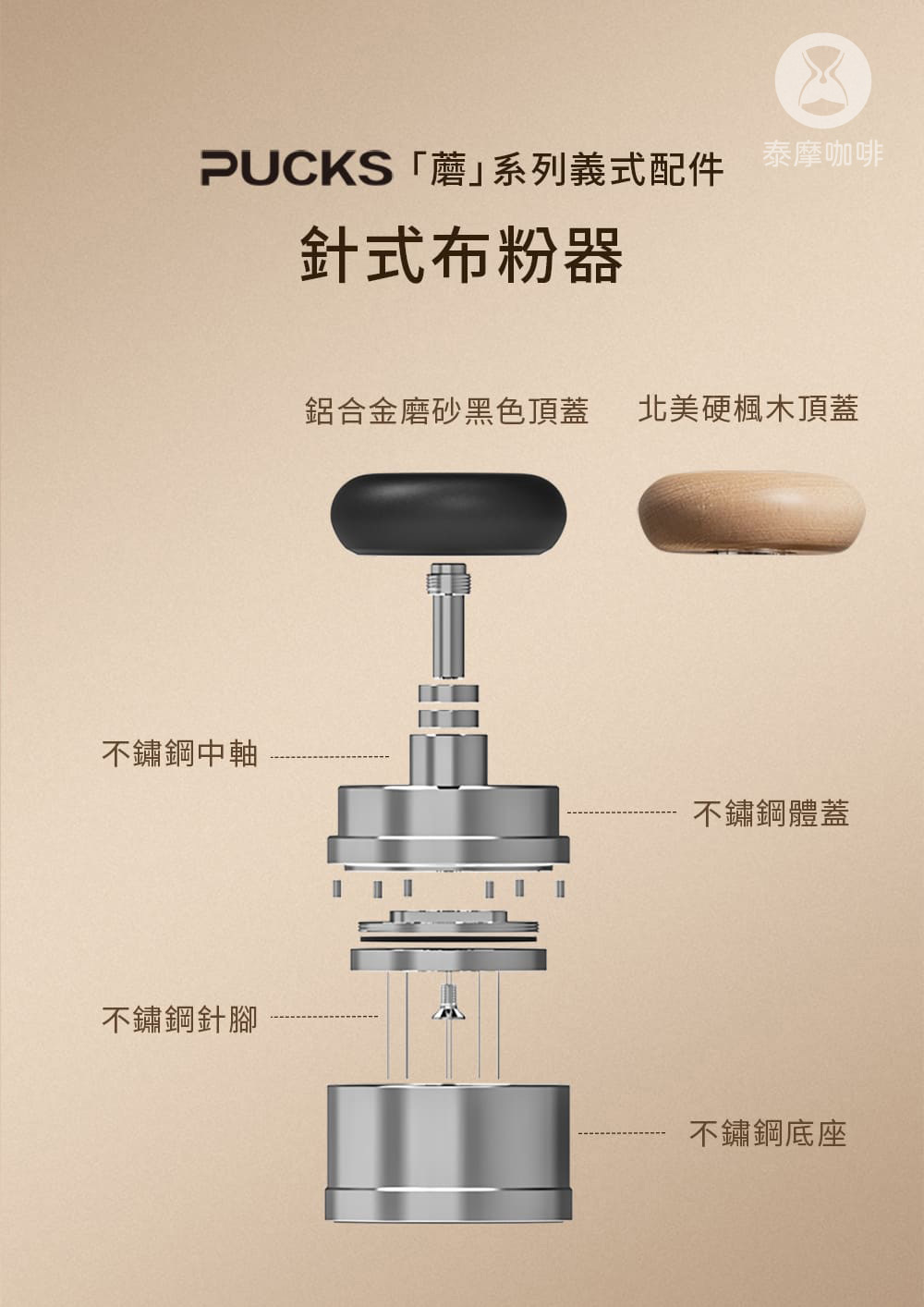 泰摩咖啡

PUCKS「蘑」系列義式配件

針式布粉器

鋁合金磨砂黑色頂蓋

北美硬楓木頂蓋

不鏽鋼中軸

不鏽鋼體蓋

不鏽鋼針腳

不鏽鋼底座