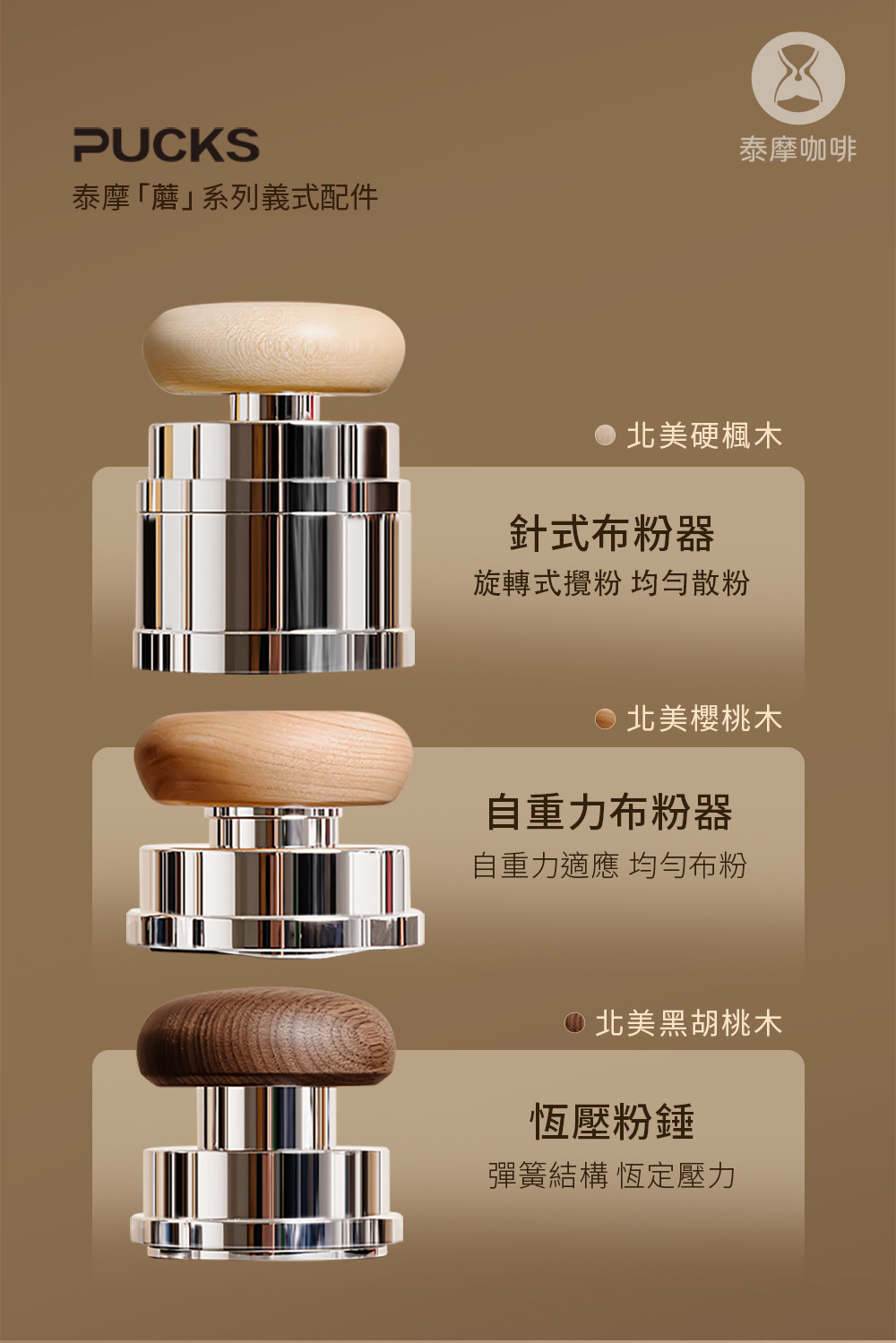 PUCKS
泰摩「蘑」系列義式配件

泰摩咖啡

北美硬楓木

針式布粉器
旋轉式攪粉 均勻散粉

北美櫻桃木

自重力布粉器
自重力適應 均勻布粉

北美黑胡桃木

恆壓粉錘
彈簧結構 恆定壓力