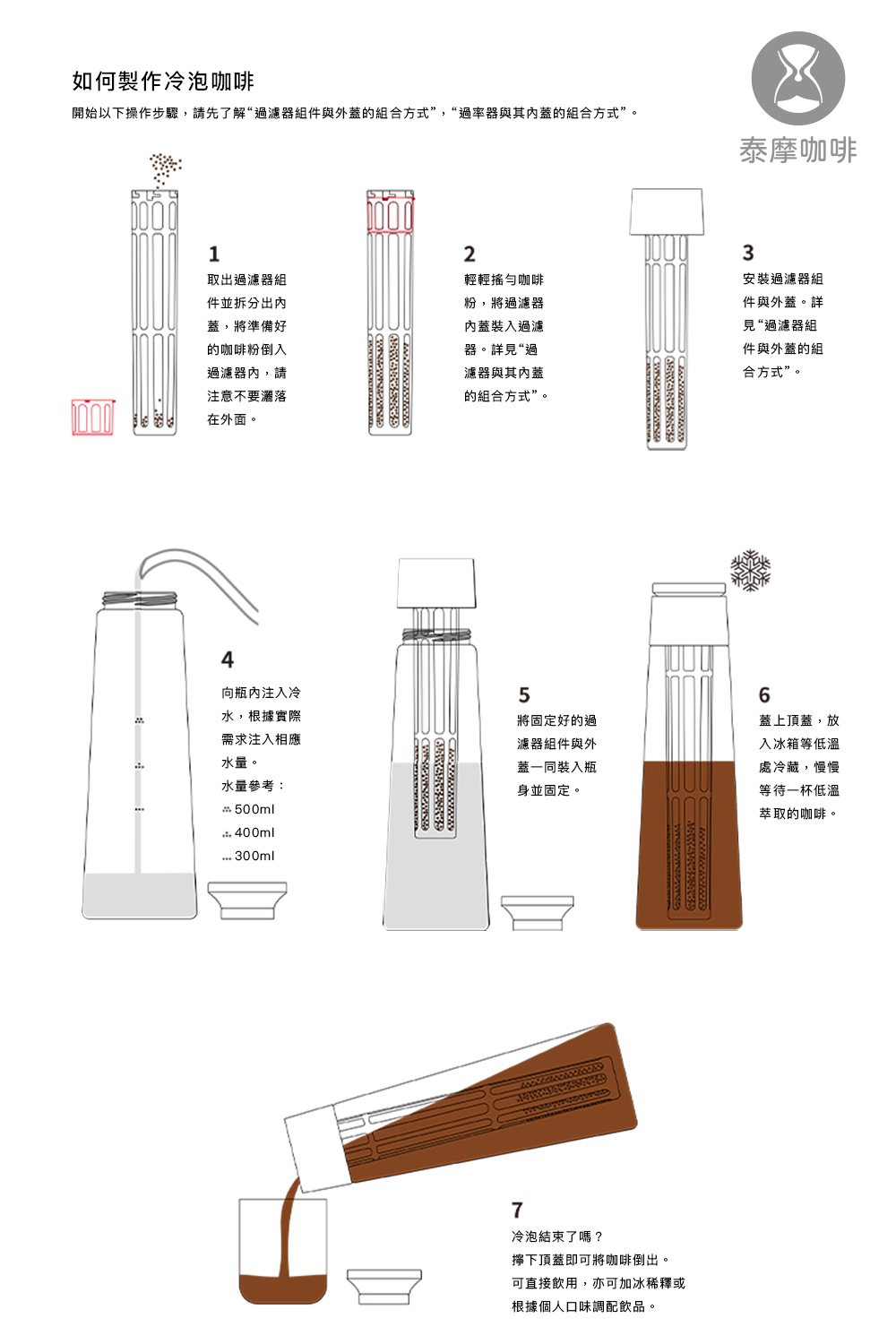 如何製作冷泡咖啡

開始以下操作步驟，請先了解“過濾器組件與外蓋的組合方式”，“過率器與其內蓋的組合方式”。

泰摩咖啡

1
取出過濾器組件並拆分出內蓋，將準備好的咖啡粉倒入過濾器內，請注意不要灑落在外面。

2
輕輕搖勻咖啡粉，將過濾器內蓋裝入過濾器。詳見“過濾器與其內蓋的組合方式”。

3
安裝過濾器組件與外蓋。詳見“過濾器組件與外蓋的組合方式”。

4
向瓶內注入冷水，根據實際需求注入相應水量。
水量參考：
500ml
400ml
300ml

5
將固定好的過濾器組件與外蓋一同裝入瓶身並固定。

6
蓋上頂蓋，放入冰箱等低溫處冷藏，慢慢等待一杯低溫萃取的咖啡。

7
冷泡結束了嗎？
擰下頂蓋即可將咖啡倒出。
可直接飲用，亦可加冰稀釋或根據個人口味調配飲品。