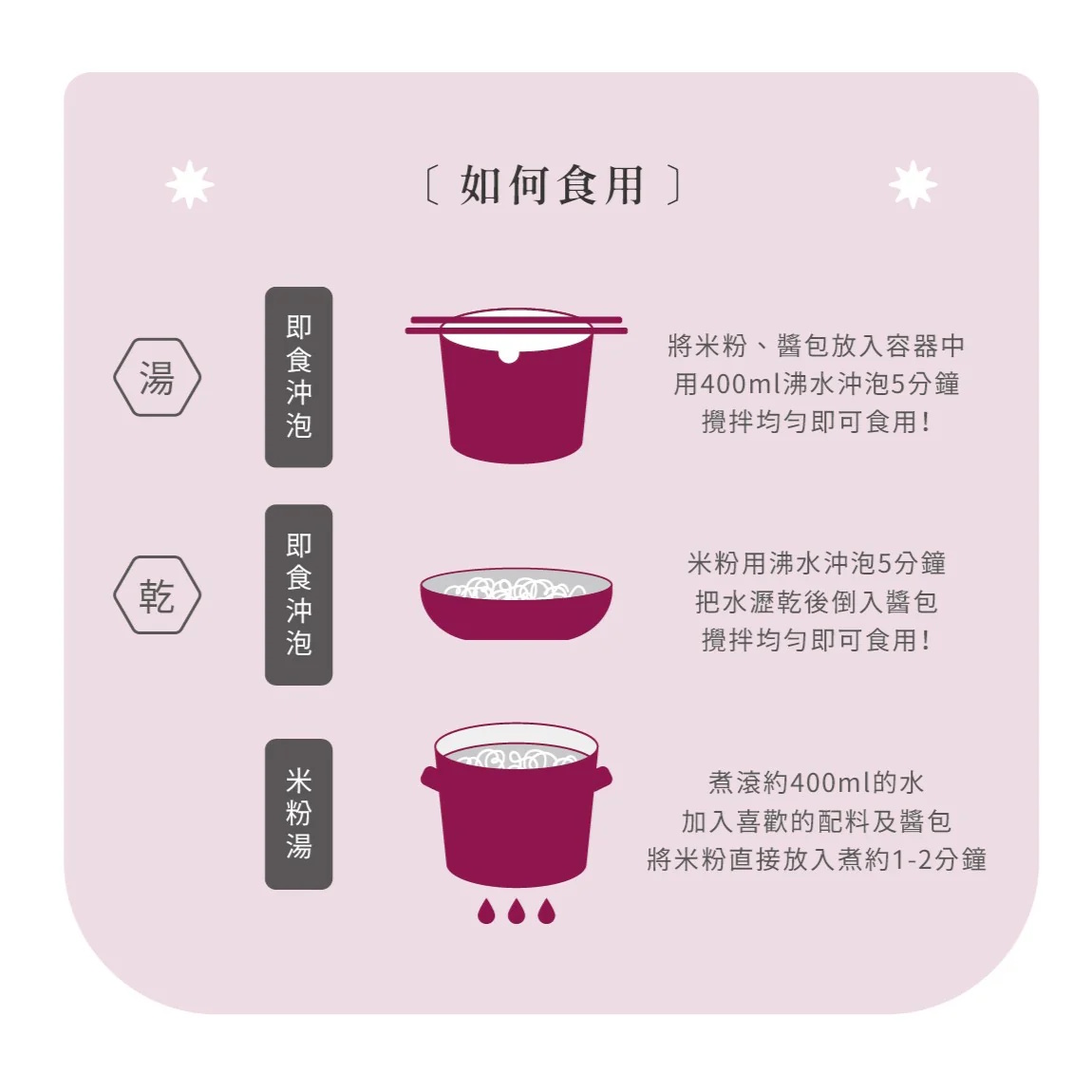 〔 如何食用 〕

湯

即食沖泡

將米粉、醬包放入容器中
用400ml沸水沖泡5分鐘
攪拌均勻即可食用!

乾

即食沖泡

米粉用沸水沖泡5分鐘
把水瀝乾後倒入醬包
攪拌均勻即可食用!

米粉湯

煮滾約400ml的水
加入喜歡的配料及醬包
將米粉直接放入煮約1-2分鐘