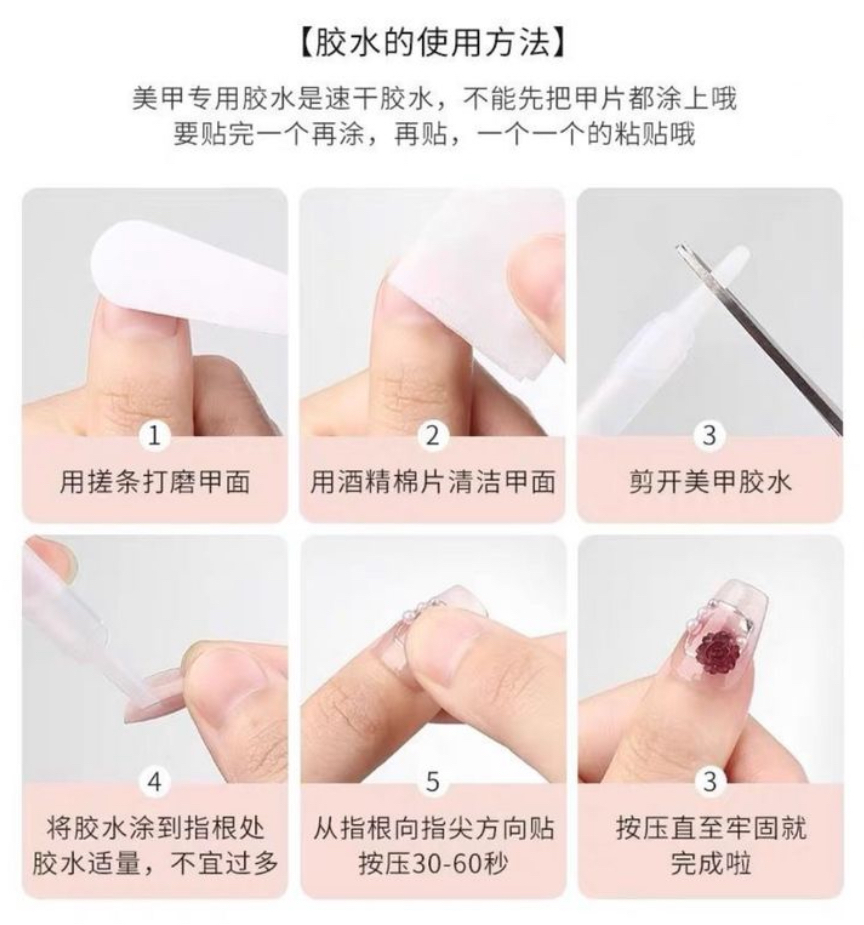 【胶水的使用方法】

美甲专用胶水是速干胶水，不能先把甲片都涂上哦
要贴完一个再涂，再贴，一个一个的粘贴哦

1
用搓条打磨甲面

2
用酒精棉片清洁甲面

3
剪开美甲胶水

4
将胶水涂到指根处
胶水适量，不宜过多

5
从指根向指尖方向贴
按压30-60秒

3
按压直至牢固就
完成啦