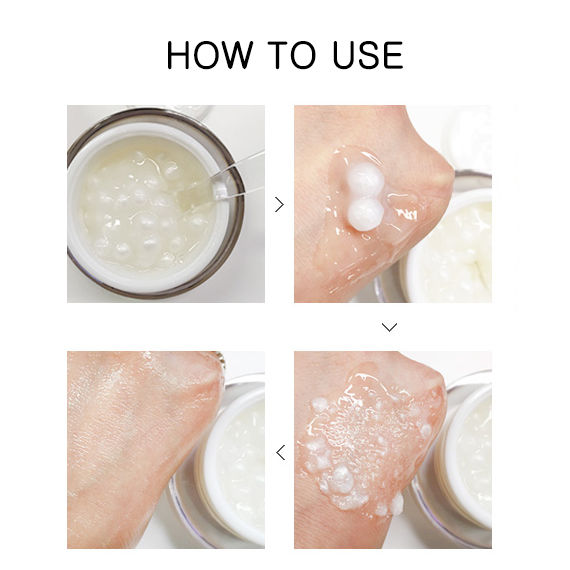 HOW TO USE