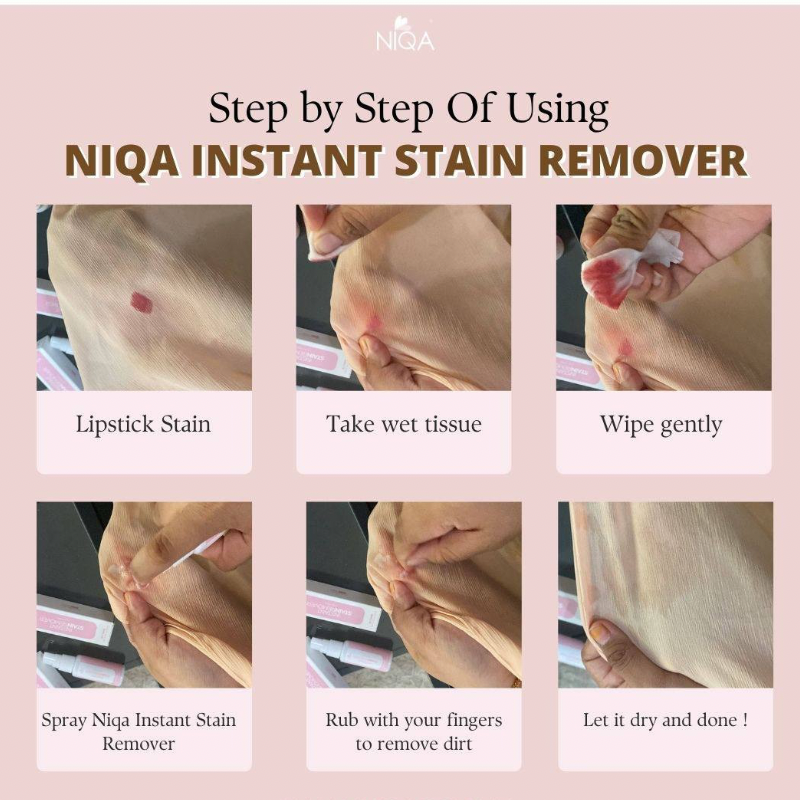 NIQA

Step by Step Of Using
NIQA INSTANT STAIN REMOVER

Lipstick Stain

Take wet tissue

Wipe gently

Spray Niqa Instant Stain Remover

Rub with your fingers to remove dirt

Let it dry and done !