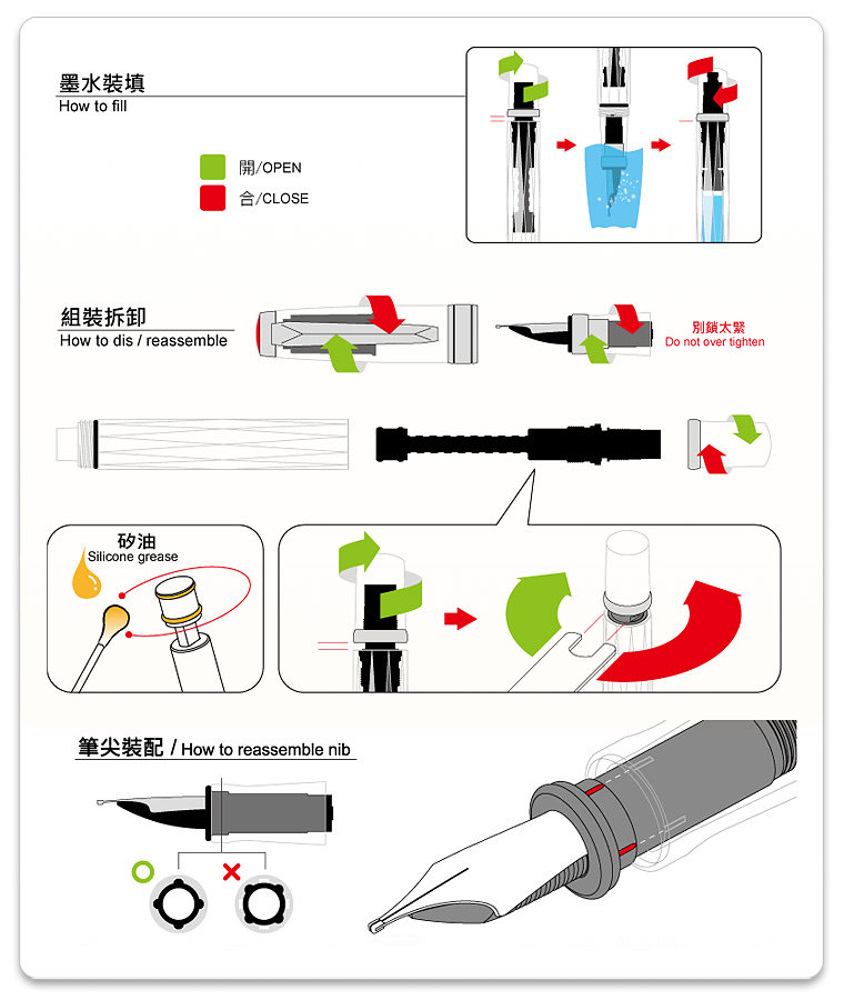 墨水裝填
How to fill

開/OPEN
合/CLOSE

組裝拆卸
How to dis / reassemble

別鎖太緊
Do not over tighten

矽油
Silicone grease

筆尖裝配 / How to reassemble nib