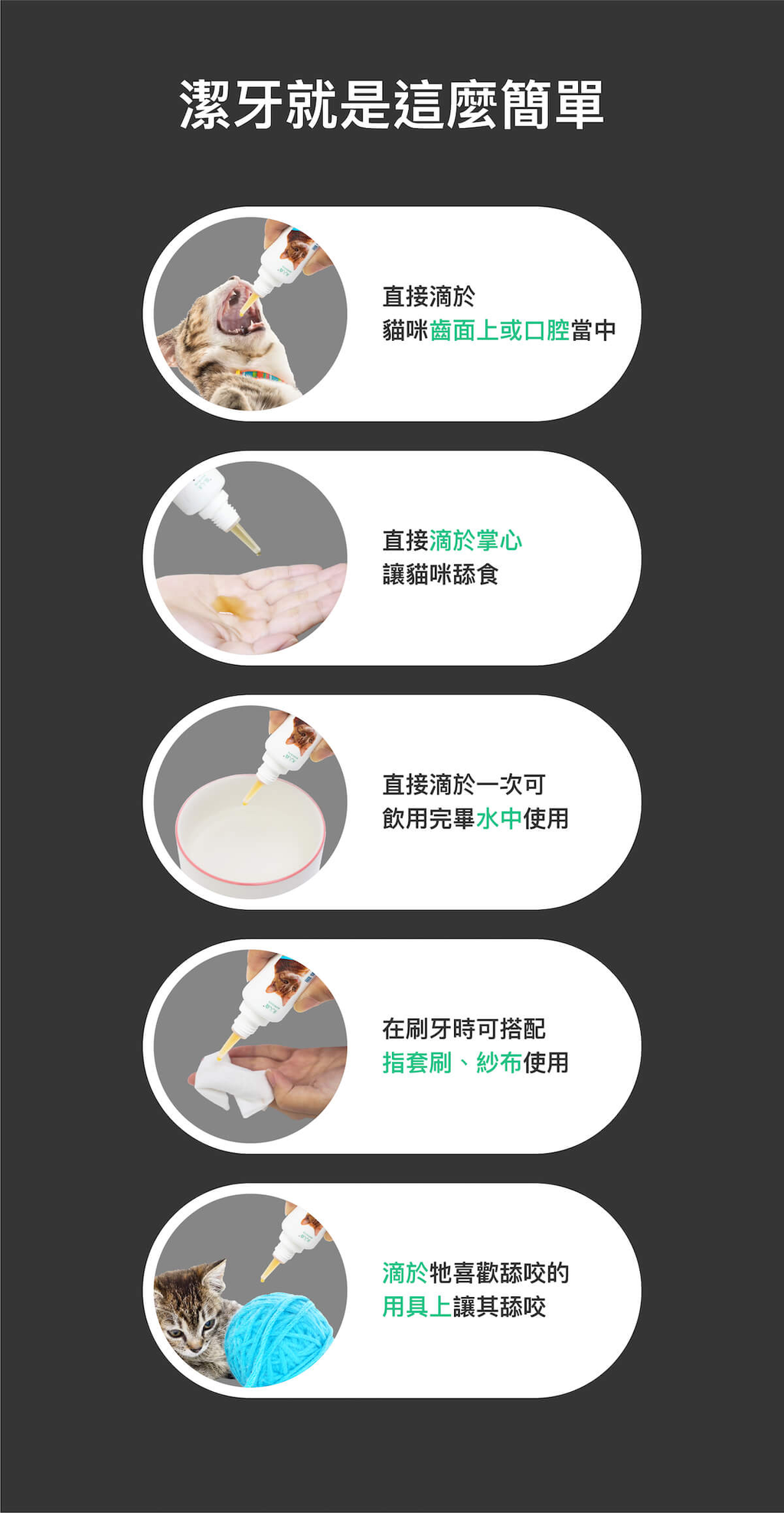 潔牙就是這麼簡單

直接滴於
貓咪齒面上或口腔當中

直接滴於掌心
讓貓咪舔食

直接滴於一次可
飲用完畢水中使用

在刷牙時可搭配
指套刷、紗布使用

滴於牠喜歡舔咬的
用具上讓其舔咬