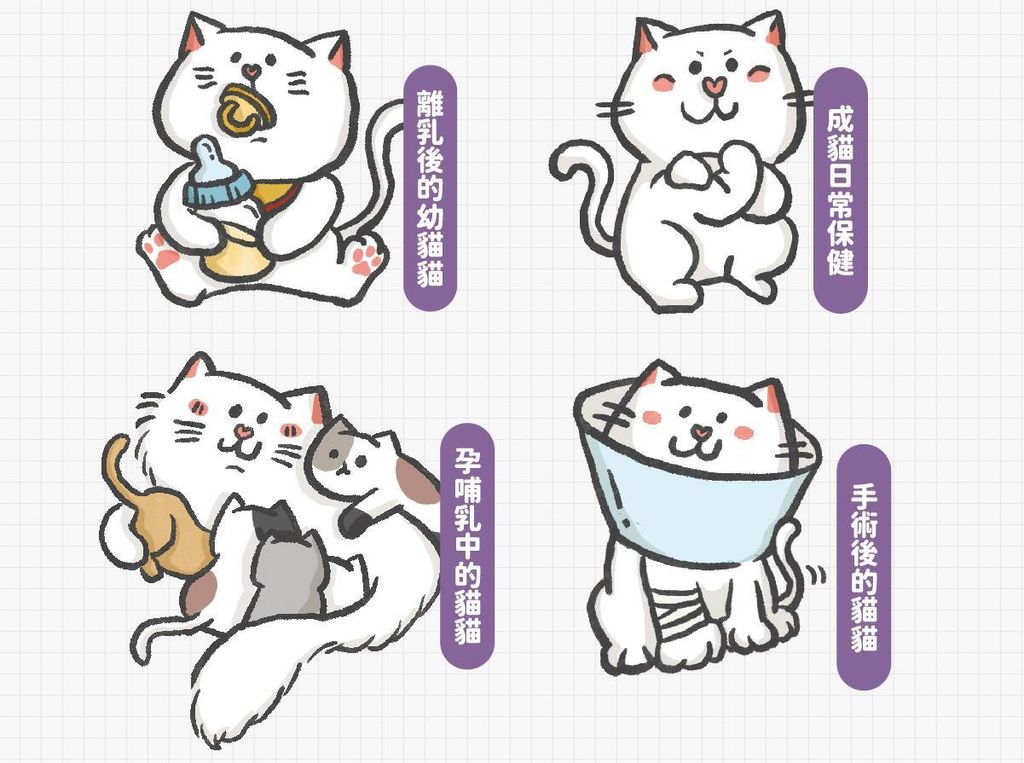 離乳後的幼貓貓

成貓日常保健

孕哺乳中的貓貓

手術後的貓貓