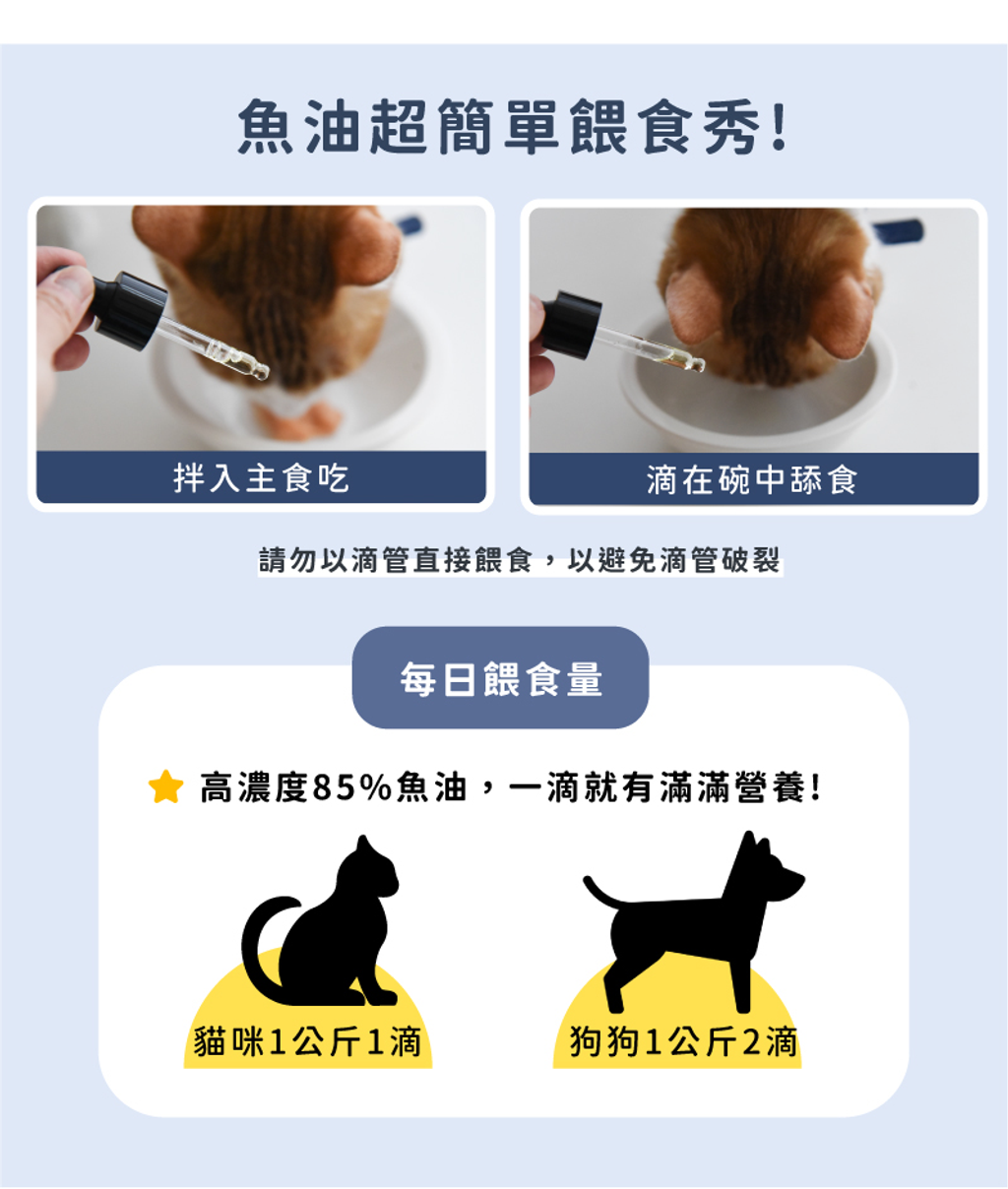 魚油超簡單餵食秀!

拌入主食吃

滴在碗中舔食

請勿以滴管直接餵食，以避免滴管破裂

每日餵食量

高濃度85%魚油，一滴就有滿滿營養!

貓咪1公斤1滴

狗狗1公斤2滴