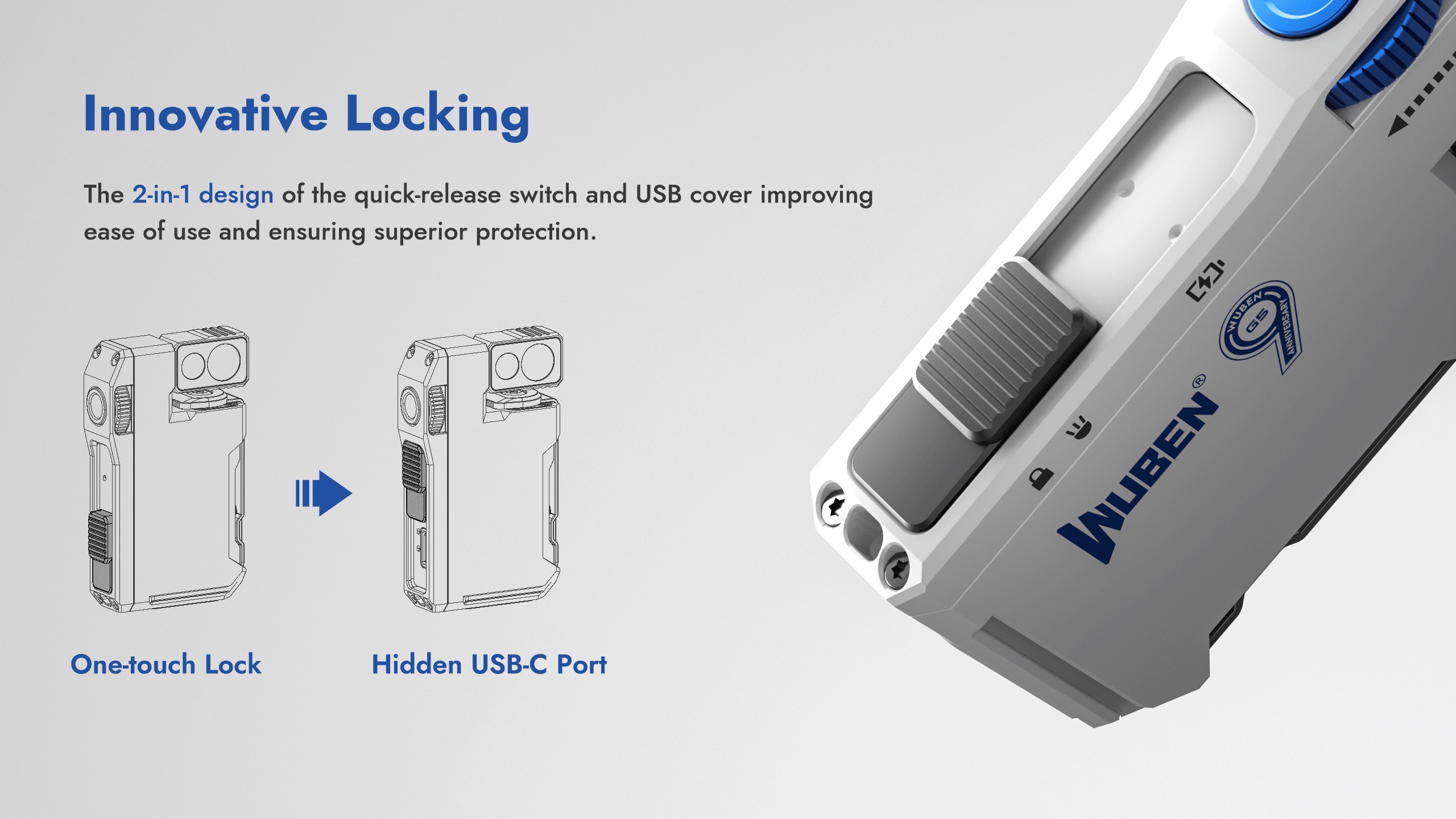 Innovative Locking

The 2-in-1 design of the quick-release switch and USB cover improving ease of use and ensuring superior protection.

One-touch Lock

Hidden USB-C Port

WUBEN®

WUBEN G5 ANNIVERSARY