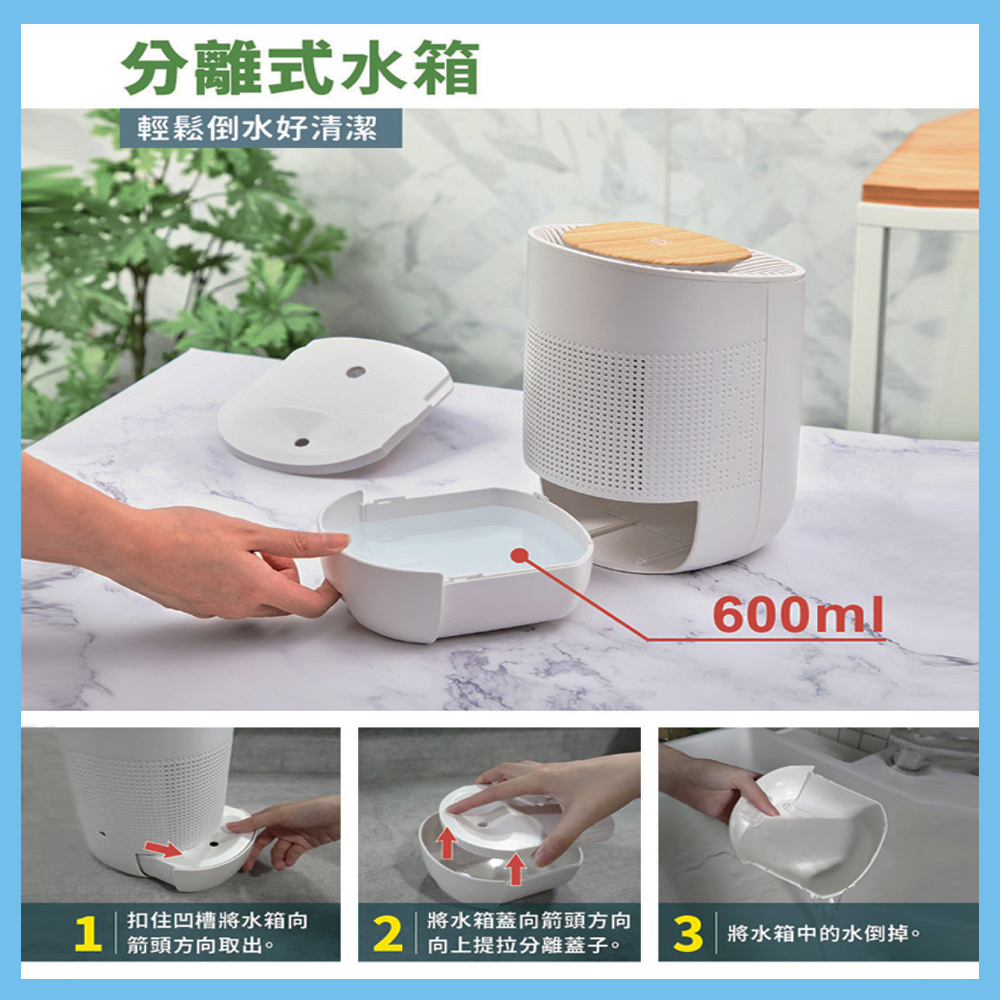 分離式水箱

輕鬆倒水好清潔

600ml

1 扣住凹槽將水箱向箭頭方向取出。

2 將水箱蓋向箭頭方向向上提拉分離蓋子。

3 將水箱中的水倒掉。