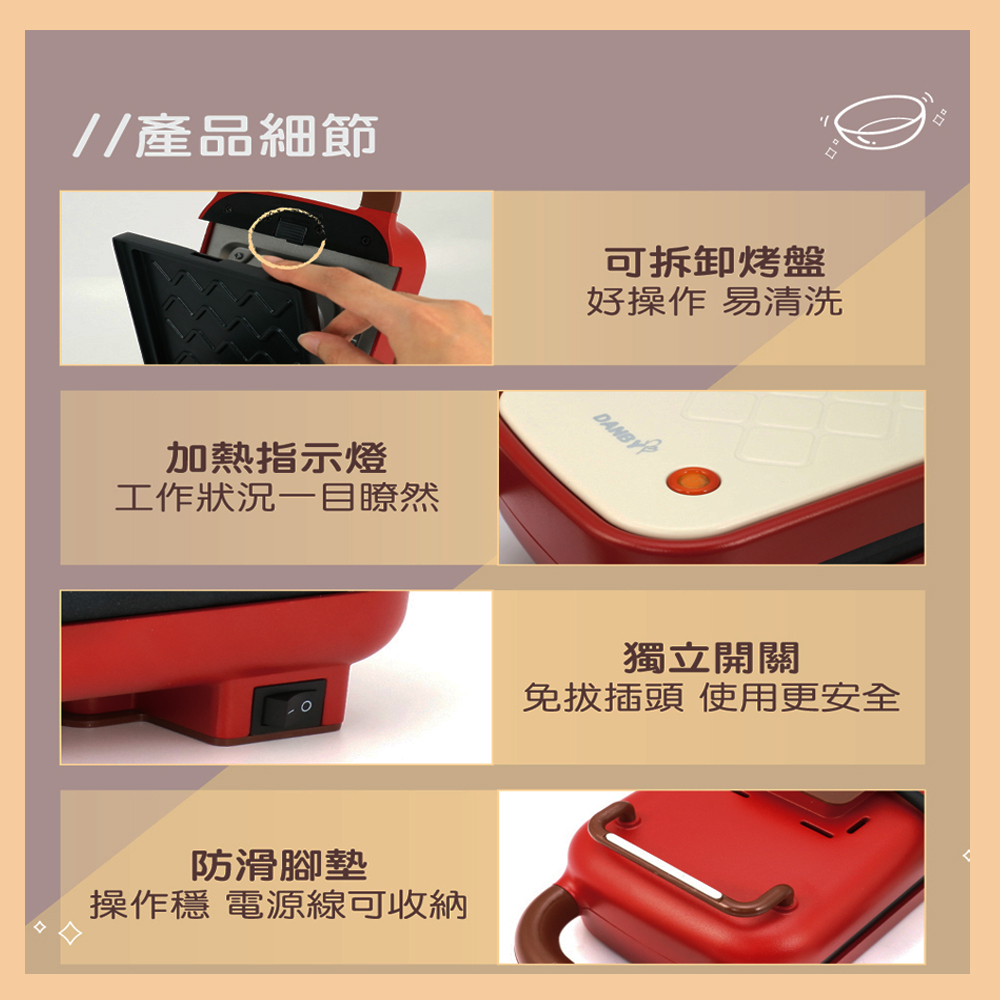 //產品細節

可拆卸烤盤
好操作 易清洗

加熱指示燈
工作狀況一目瞭然

DANBY

獨立開關
免拔插頭 使用更安全

防滑腳墊
操作穩 電源線可收納