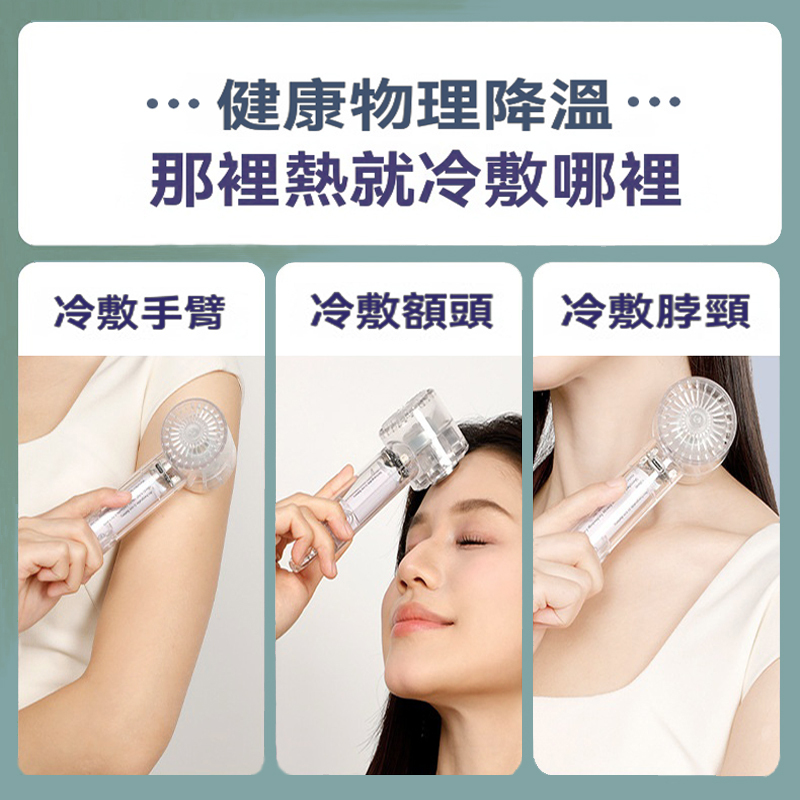 ··· 健康物理降溫 ···
那裡熱就冷敷哪裡

冷敷手臂

冷敷額頭

冷敷脖頸