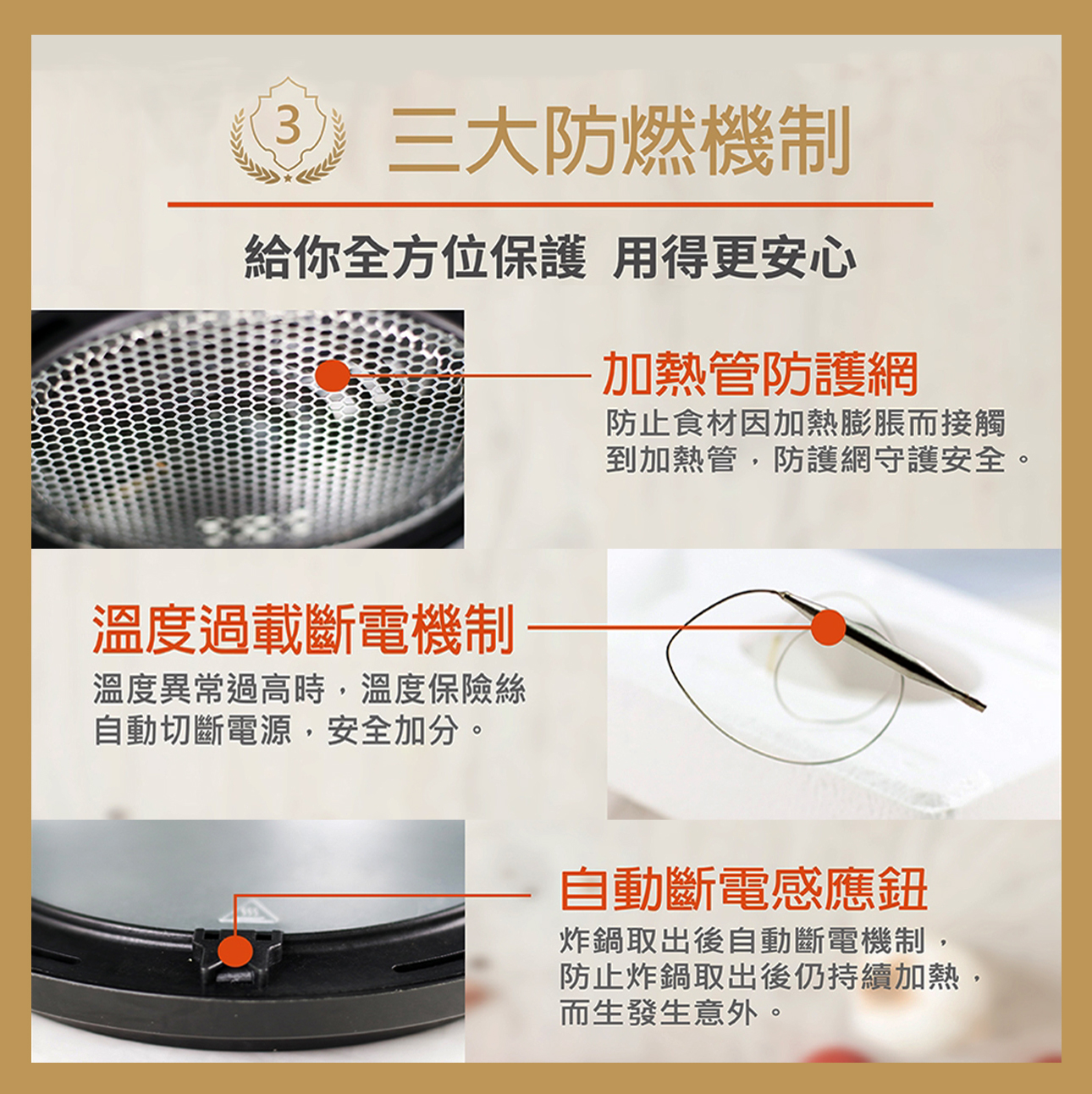 3

三大防燃機制

給你全方位保護 用得更安心

加熱管防護網

防止食材因加熱膨脹而接觸到加熱管，防護網守護安全。

溫度過載斷電機制

溫度異常過高時，溫度保險絲自動切斷電源，安全加分。

自動斷電感應鈕

炸鍋取出後自動斷電機制，防止炸鍋取出後仍持續加熱，而生發生意外。