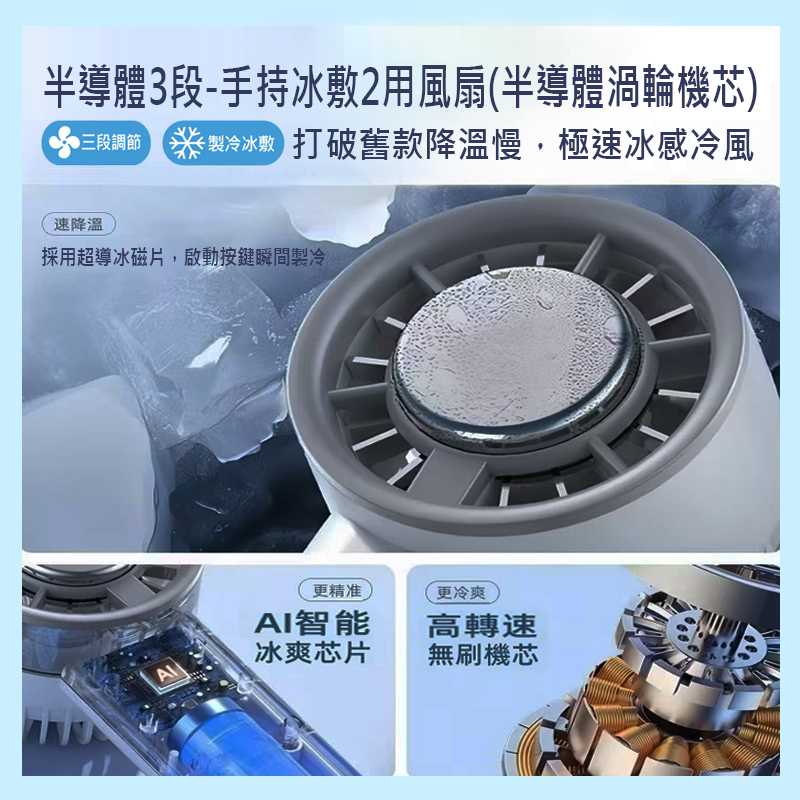 半導體3段-手持冰敷2用風扇(半導體渦輪機芯)

三段調節 製冷冰敷 打破舊款降溫慢，極速冰感冷風

速降溫

採用超導冰磁片，啟動按鍵瞬間製冷

更精准

AI智能
冰爽芯片

AI

更冷爽

高轉速
無刷機芯