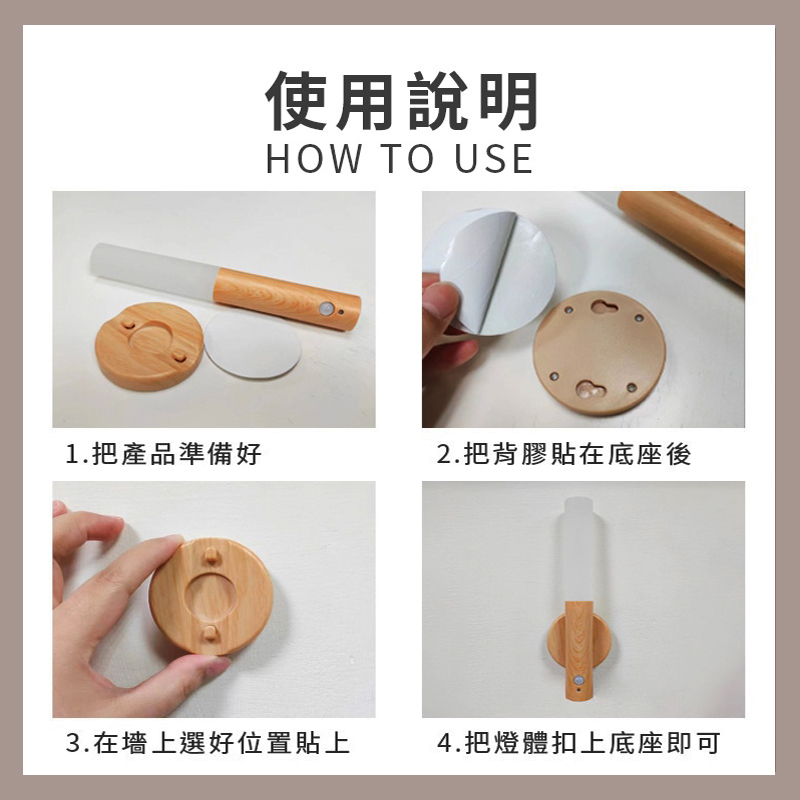 使用說明
HOW TO USE

1.把產品準備好

2.把背膠貼在底座後

3.在墻上選好位置貼上

4.把燈體扣上底座即可