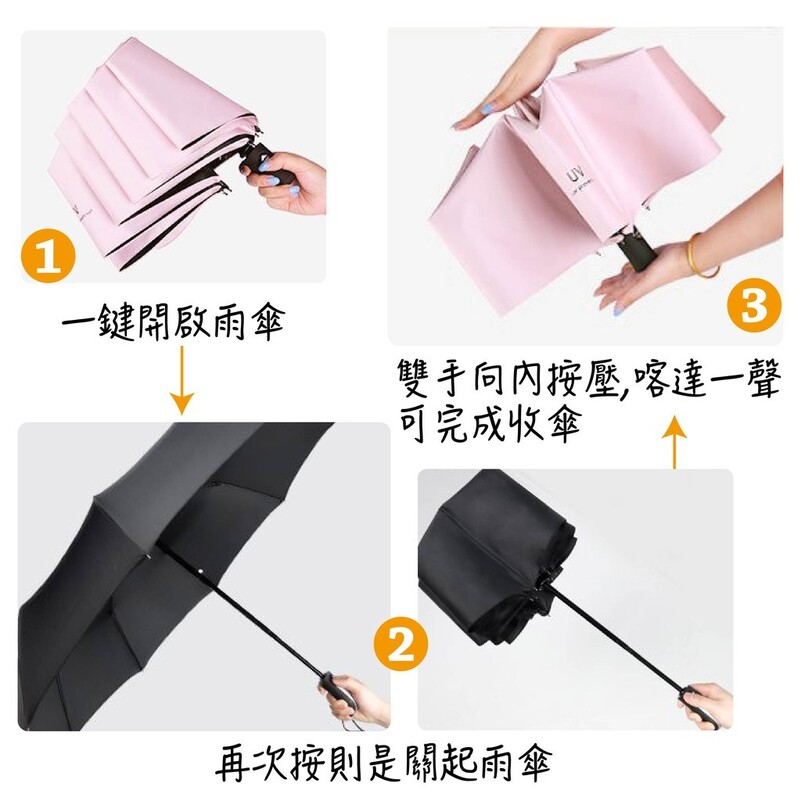 1

一鍵開啟雨傘

UV

3

雙手向內按壓,喀達一聲可完成收傘

2

再次按則是關起雨傘