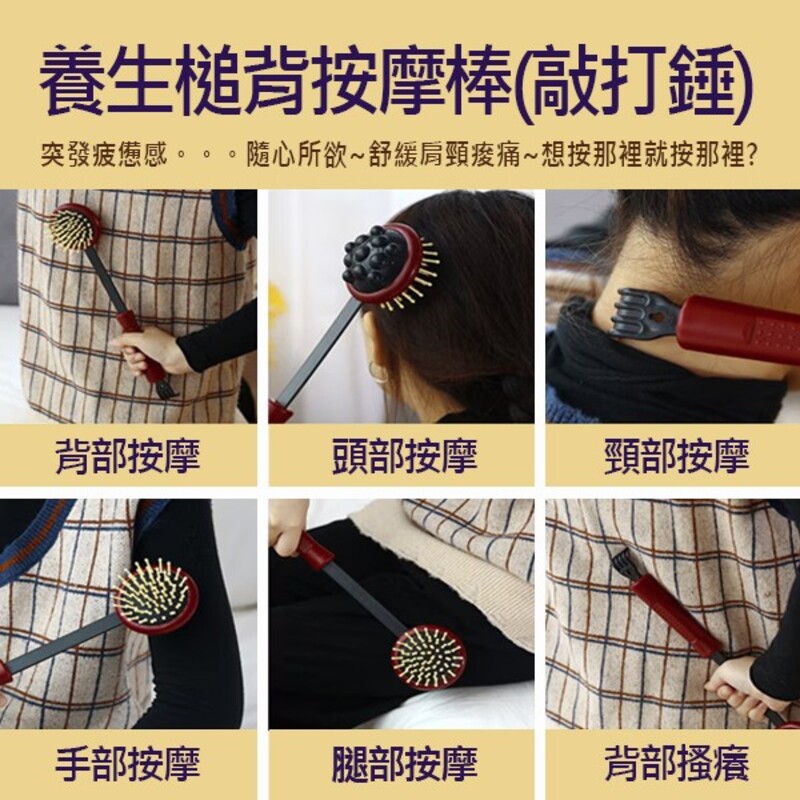 養生槌背按摩棒(敲打錘)

突發疲憊感。。。隨心所欲~舒緩肩頸痠痛~想按那裡就按那裡?

背部按摩

頭部按摩

頸部按摩

手部按摩

腿部按摩

背部搔癢