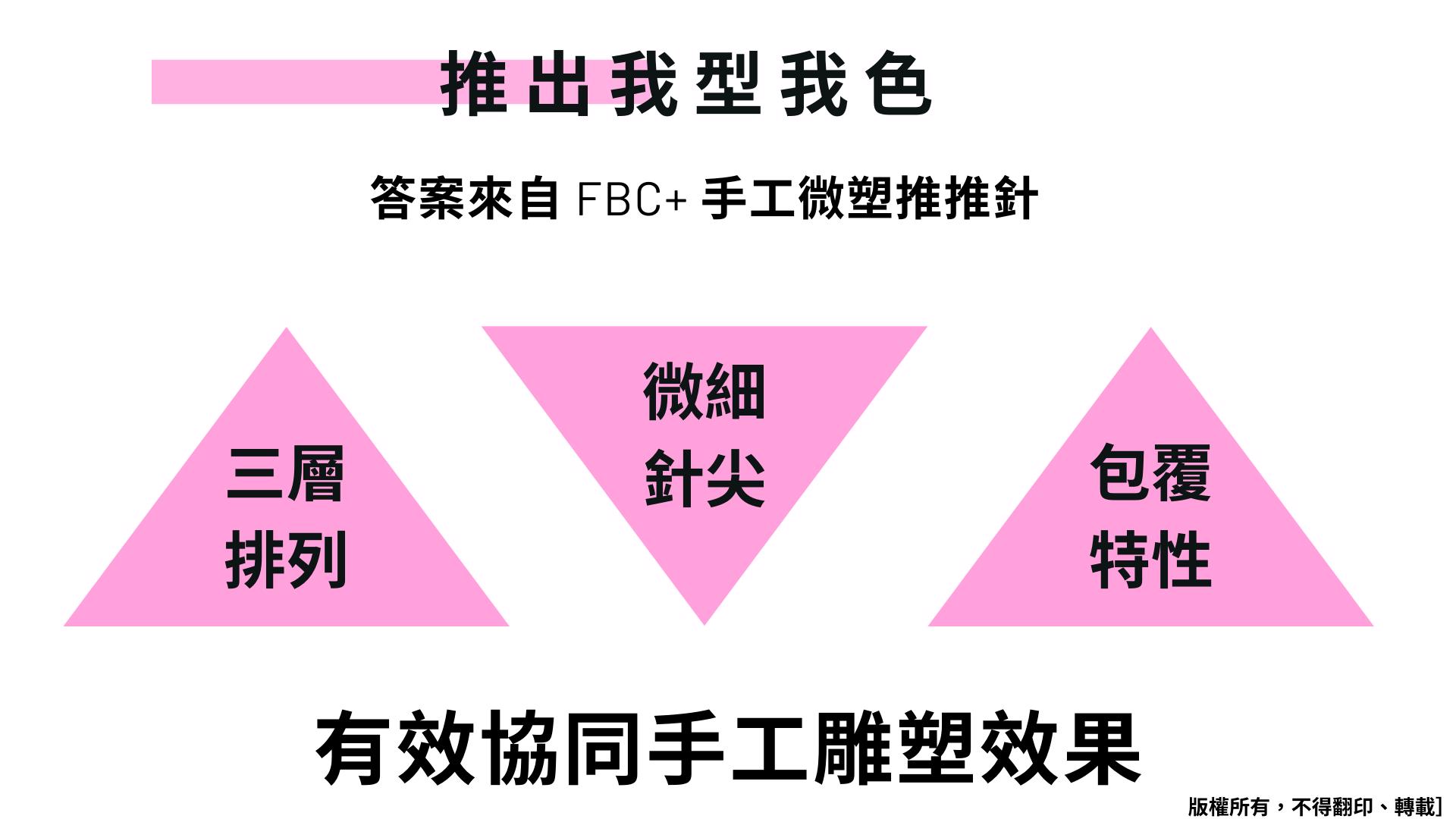 推出我型我色

答案來自FBC+手工微塑推推針

三層
排列

微細
針尖

包覆
特性

有效協同手工雕塑效果

版權所有，不得翻印、轉載]